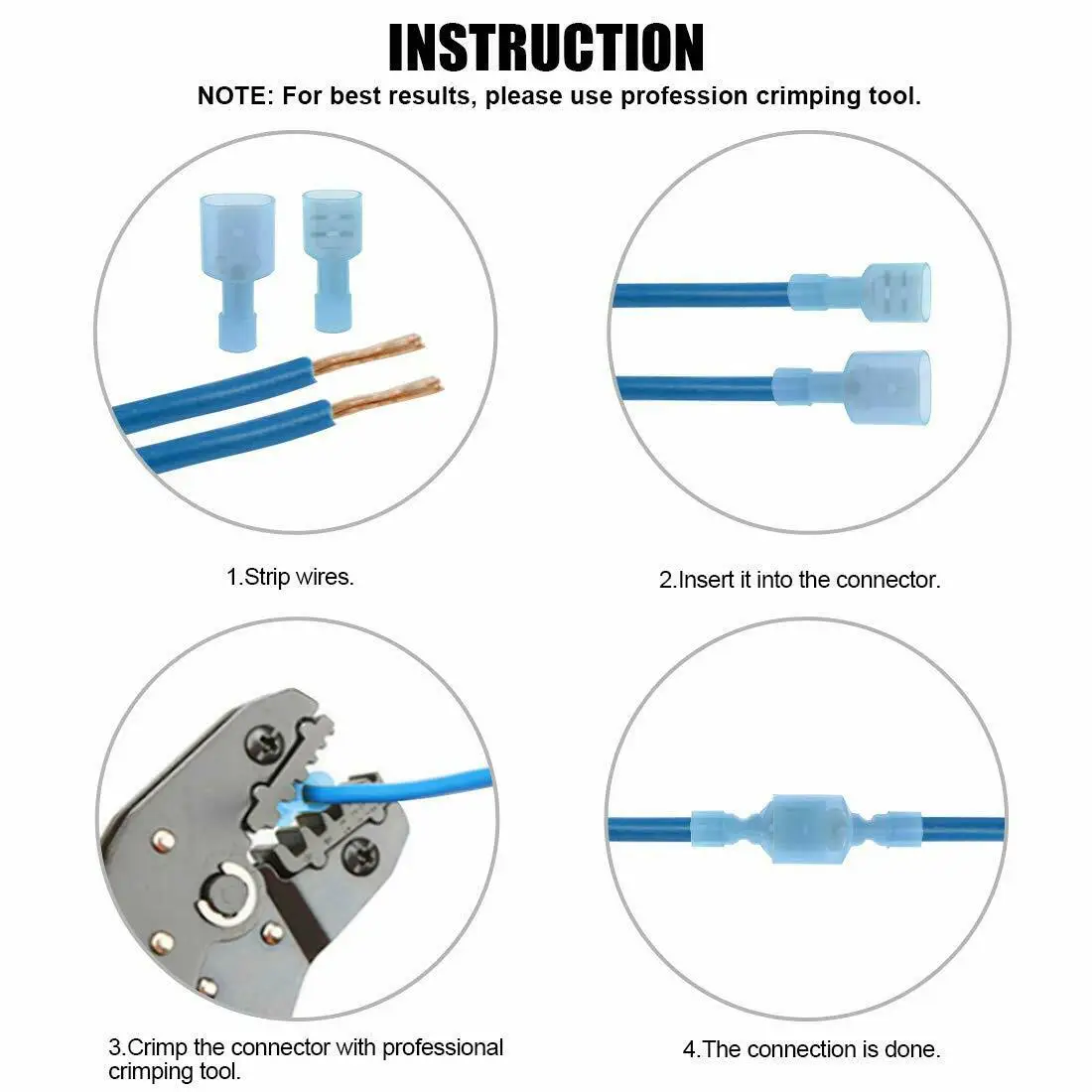 INSTRUCTION

NOTE: For best results, please use profession crimping tool.

1.Strip wires.

2.Insert it into the connector.

3.Crimp the connector with professional crimping tool.

4.The connection is done.