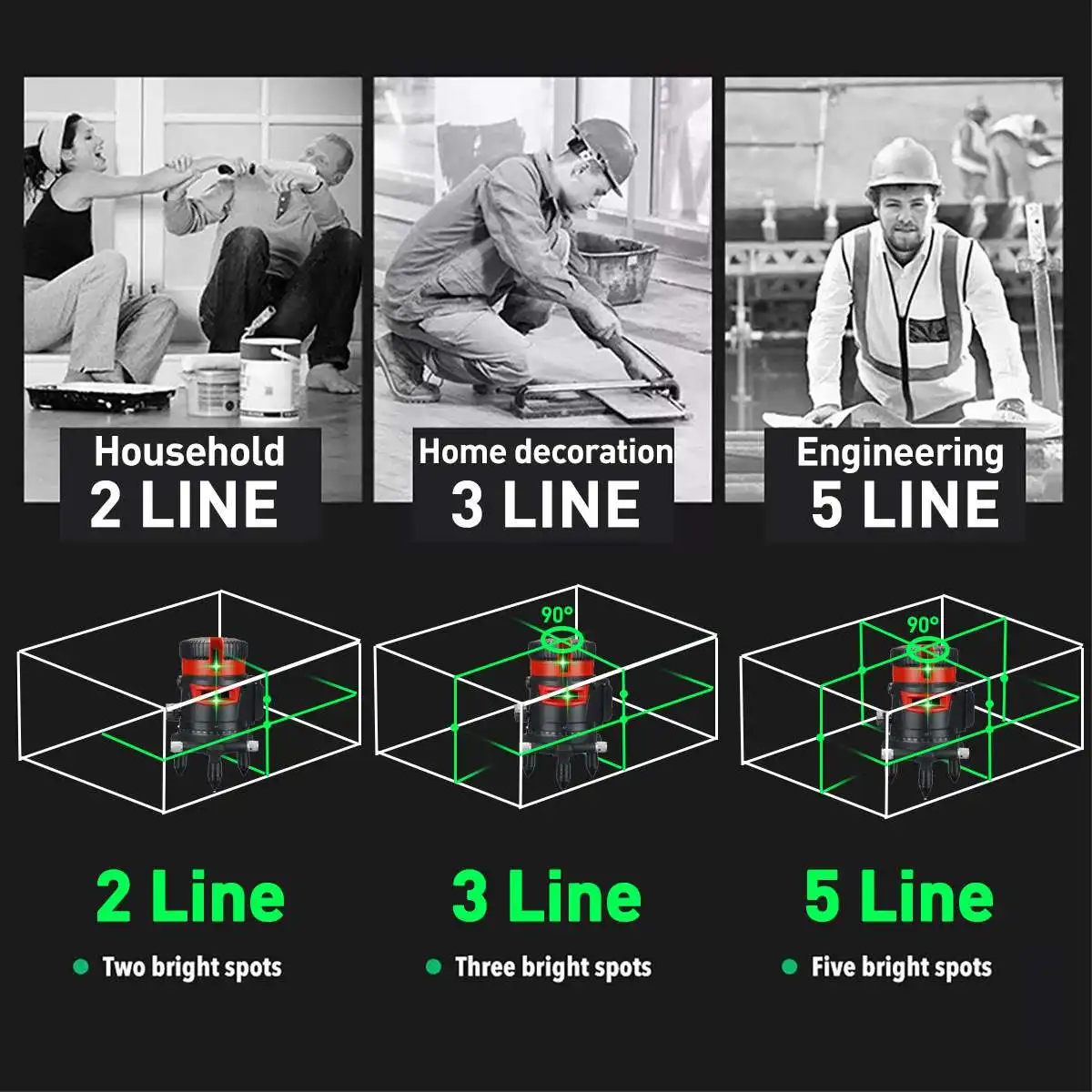 Household
2 LINE

Home decoration
3 LINE

Engineering
5 LINE

90°

90°

2 Line
Two bright spots

3 Line
Three bright spots

5 Line
Five bright spots