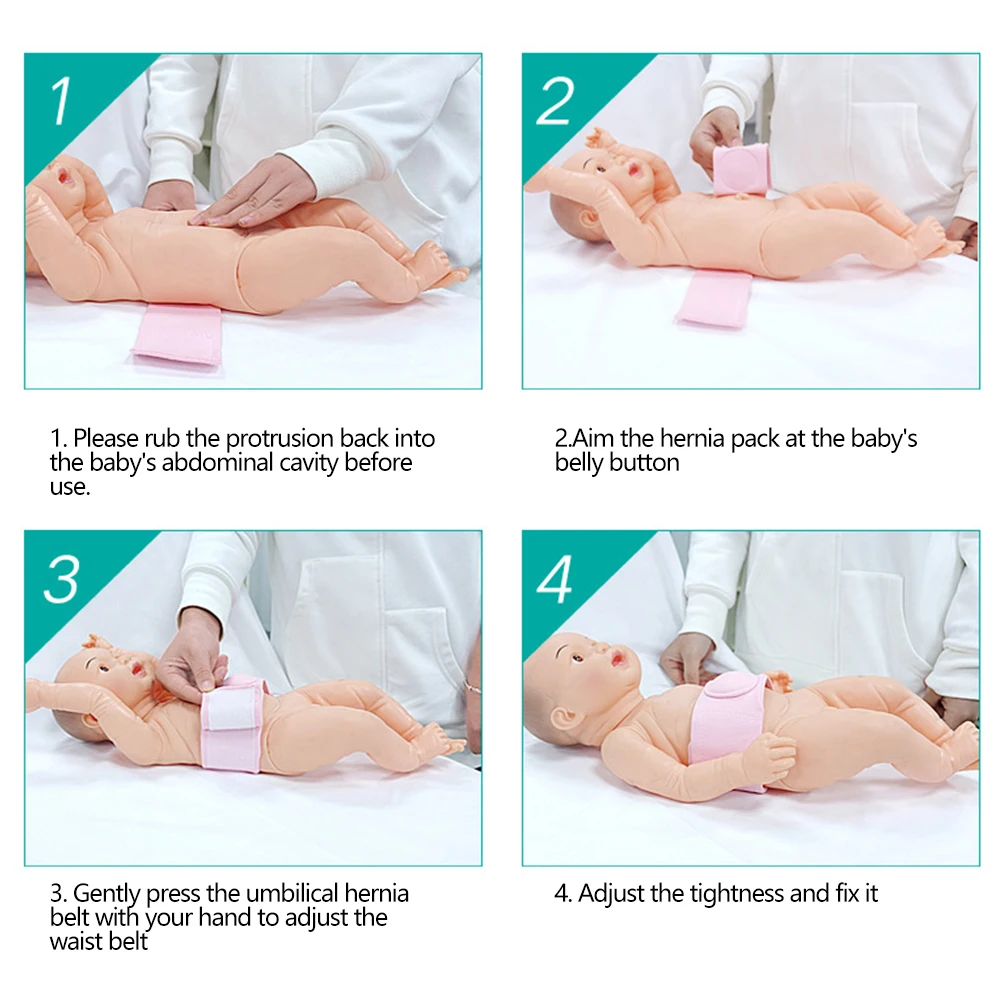 1

1. Please rub the protrusion back into the baby's abdominal cavity before use.

2

2.Aim the hernia pack at the baby's belly button

3

3. Gently press the umbilical hernia belt with your hand to adjust the waist belt

4

4. Adjust the tightness and fix it