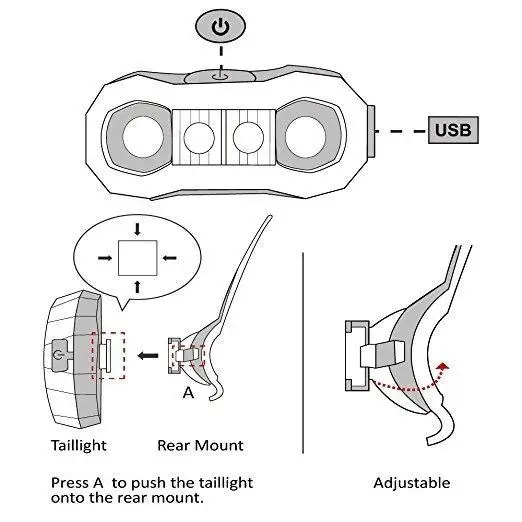 USB

A

Taillight Rear Mount

Press A to push the taillight onto the rear mount.

Adjustable