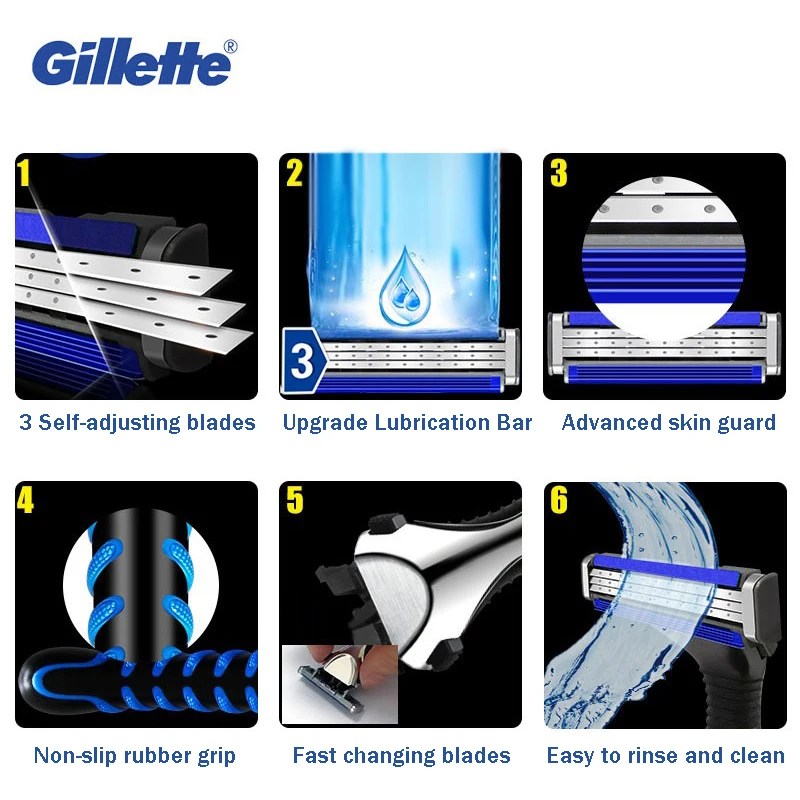 Gillette®

1

3 Self-adjusting blades

2

3

Upgrade Lubrication Bar

3

Advanced skin guard

4

Non-slip rubber grip

5

Fast changing blades

6

Easy to rinse and clean