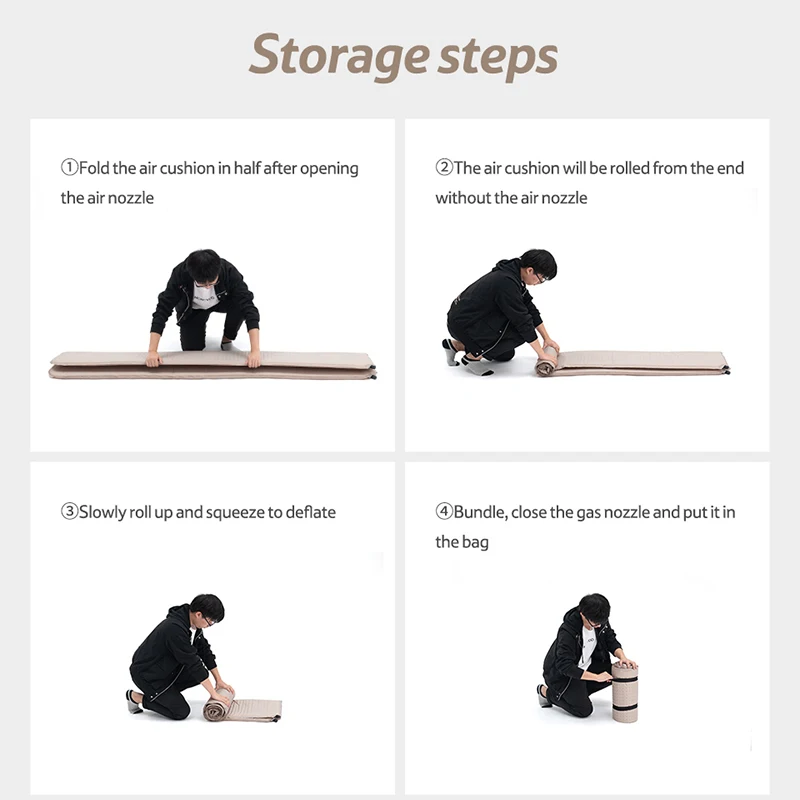 Storage steps

①Fold the air cushion in half after opening the air nozzle

②The air cushion will be rolled from the end without the air nozzle

③Slowly roll up and squeeze to deflate

④Bundle, close the gas nozzle and put it in the bag