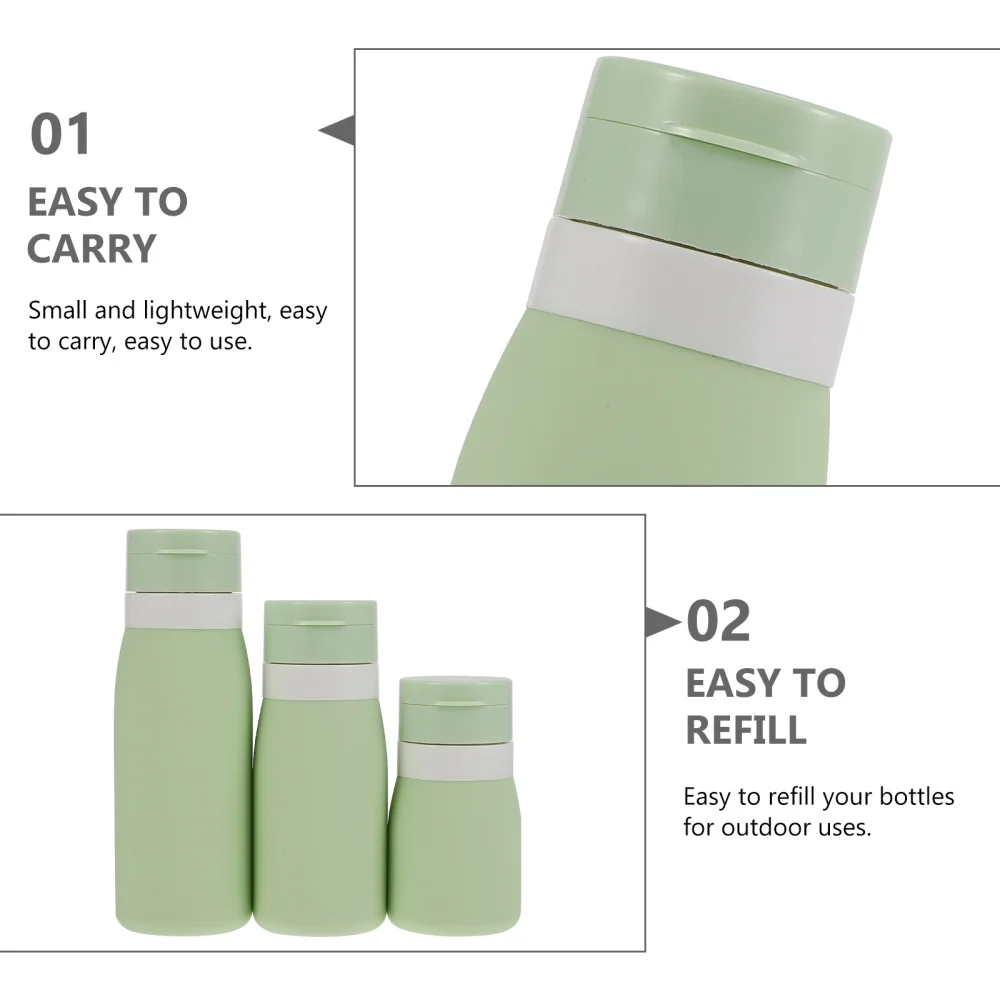 01

EASY TO CARRY

Small and lightweight, easy to carry, easy to use.

02

EASY TO REFILL

Easy to refill your bottles for outdoor uses.