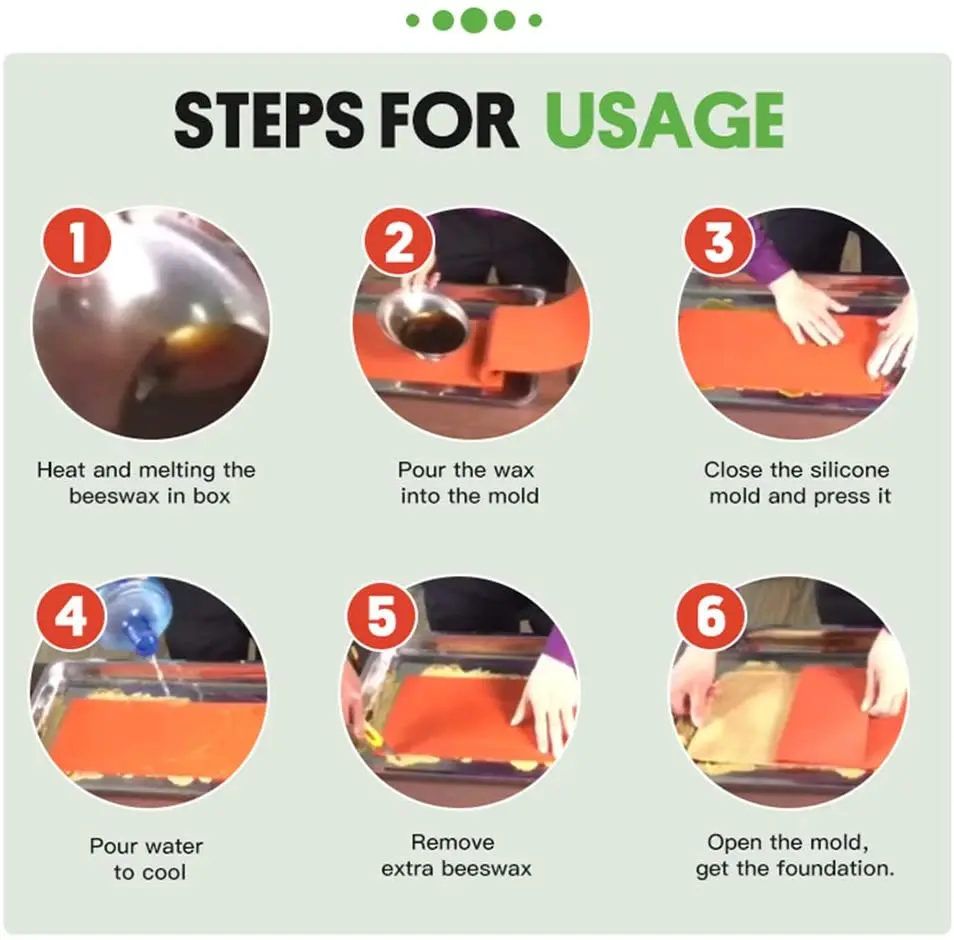 STEPS FOR USAGE

1
Heat and melting the beeswax in box

2
Pour the wax into the mold

3
Close the silicone mold and press it

4
Pour water to cool

5
Remove extra beeswax

6
Open the mold, get the foundation.