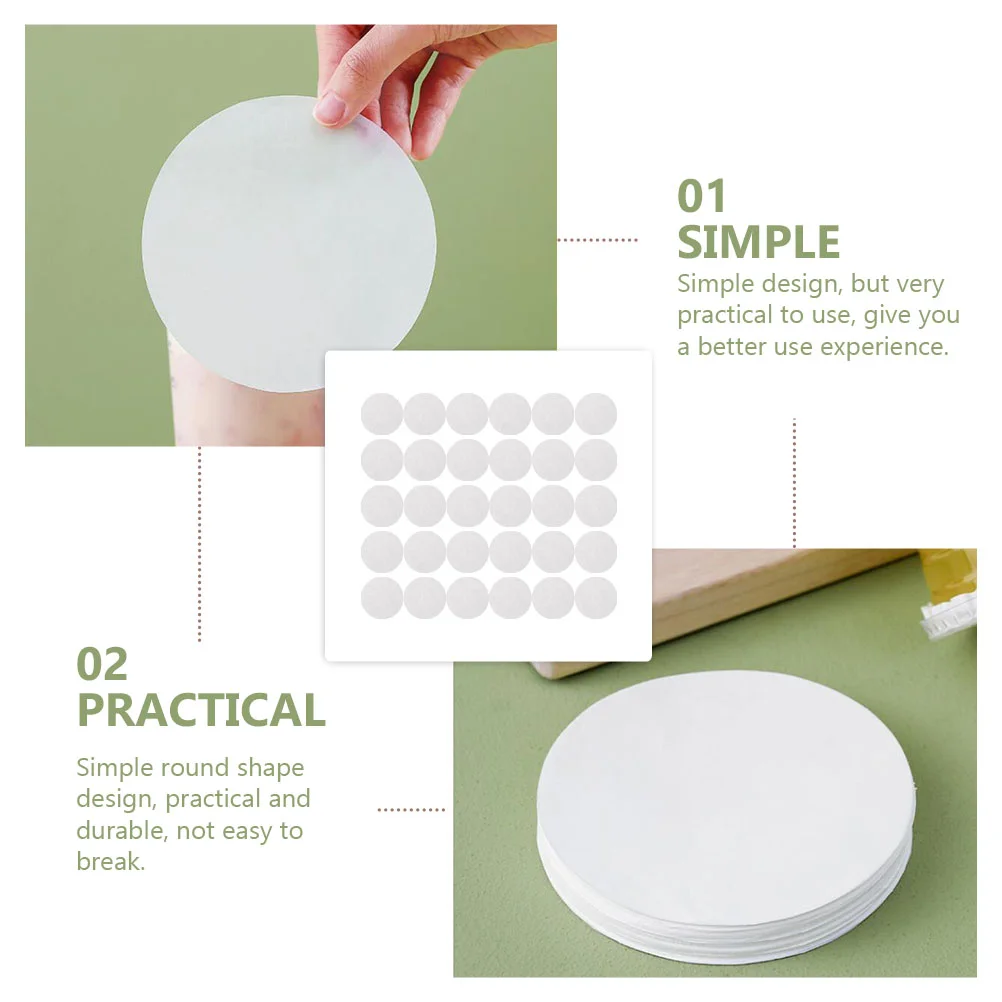 01
SIMPLE
Simple design, but very practical to use, give you a better use experience.

02
PRACTICAL
Simple round shape design, practical and durable, not easy to break.