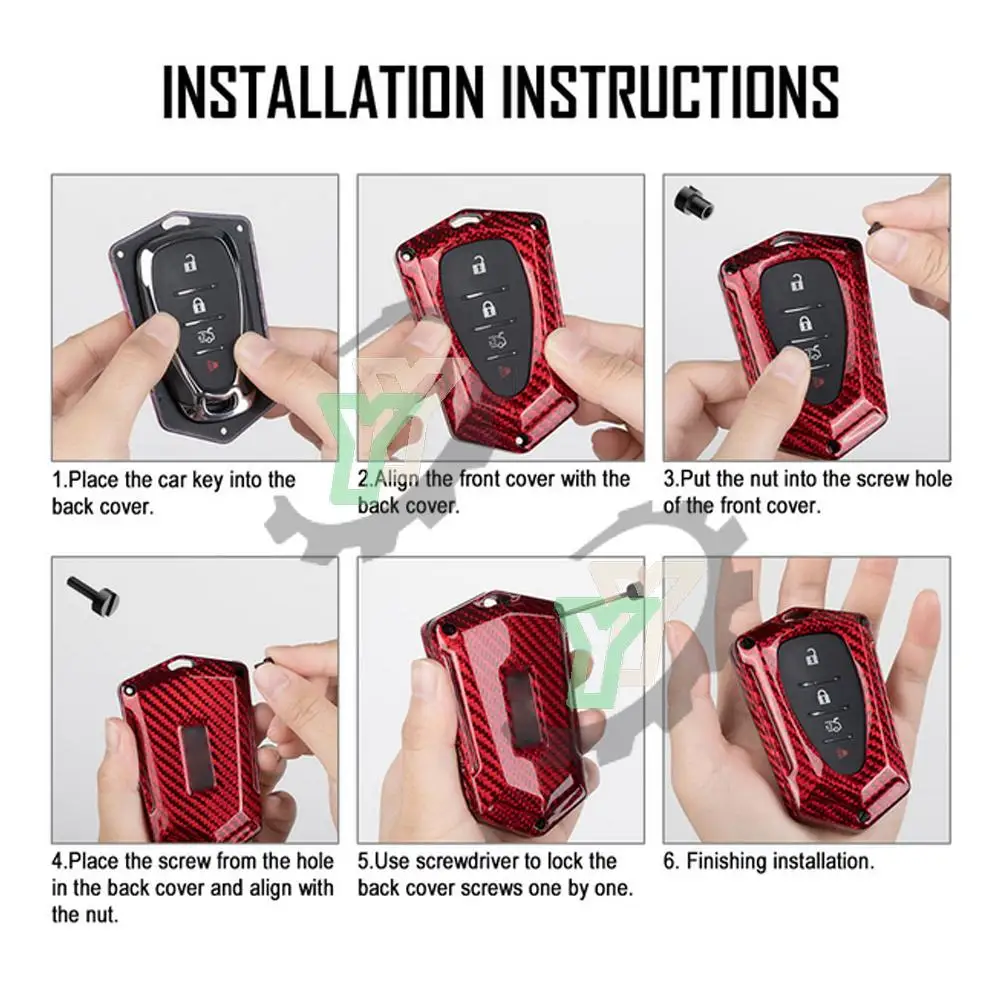 INSTALLATION INSTRUCTIONS

1.Place the car key into the back cover.

2.Align the front cover with the back cover.

3.Put the nut into the screw hole of the front cover.

4.Place the screw from the hole in the back cover and align with the nut.

5.Use screwdriver to lock the back cover screws one by one.

6. Finishing installation.