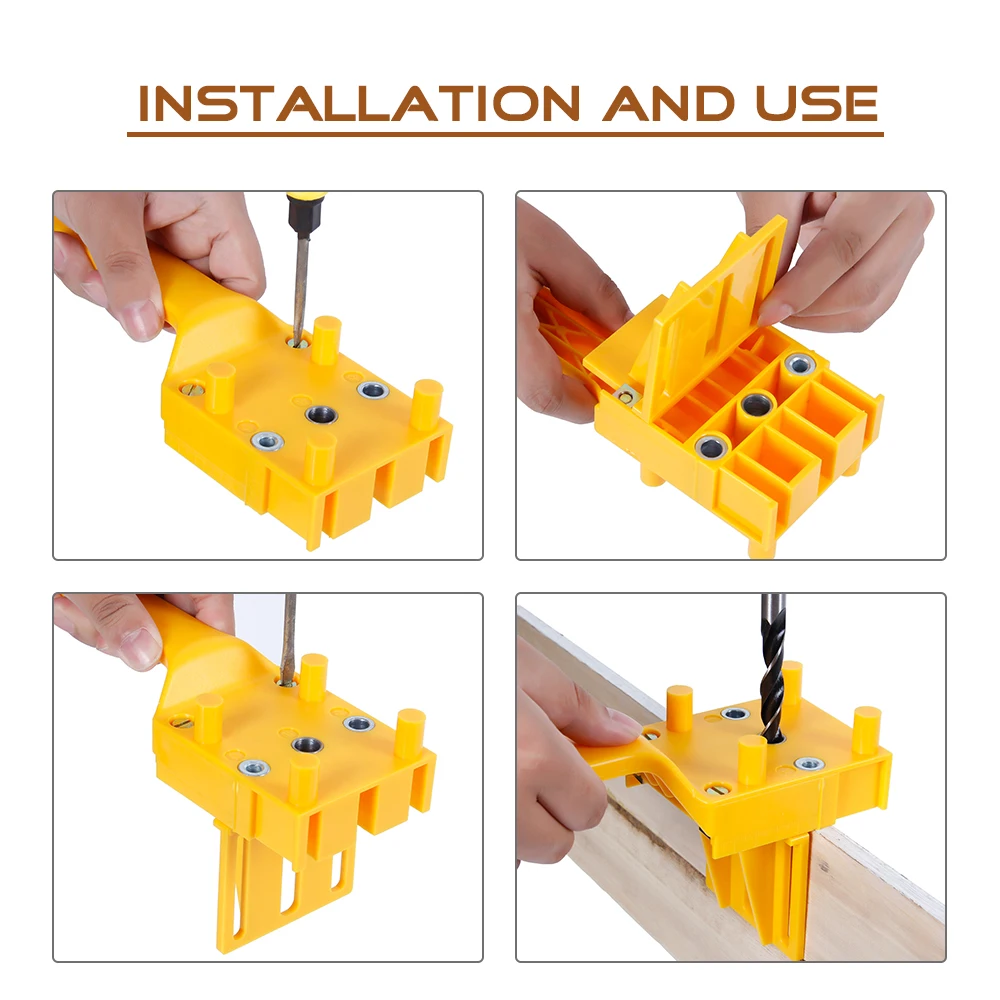 INSTALLATION AND USE