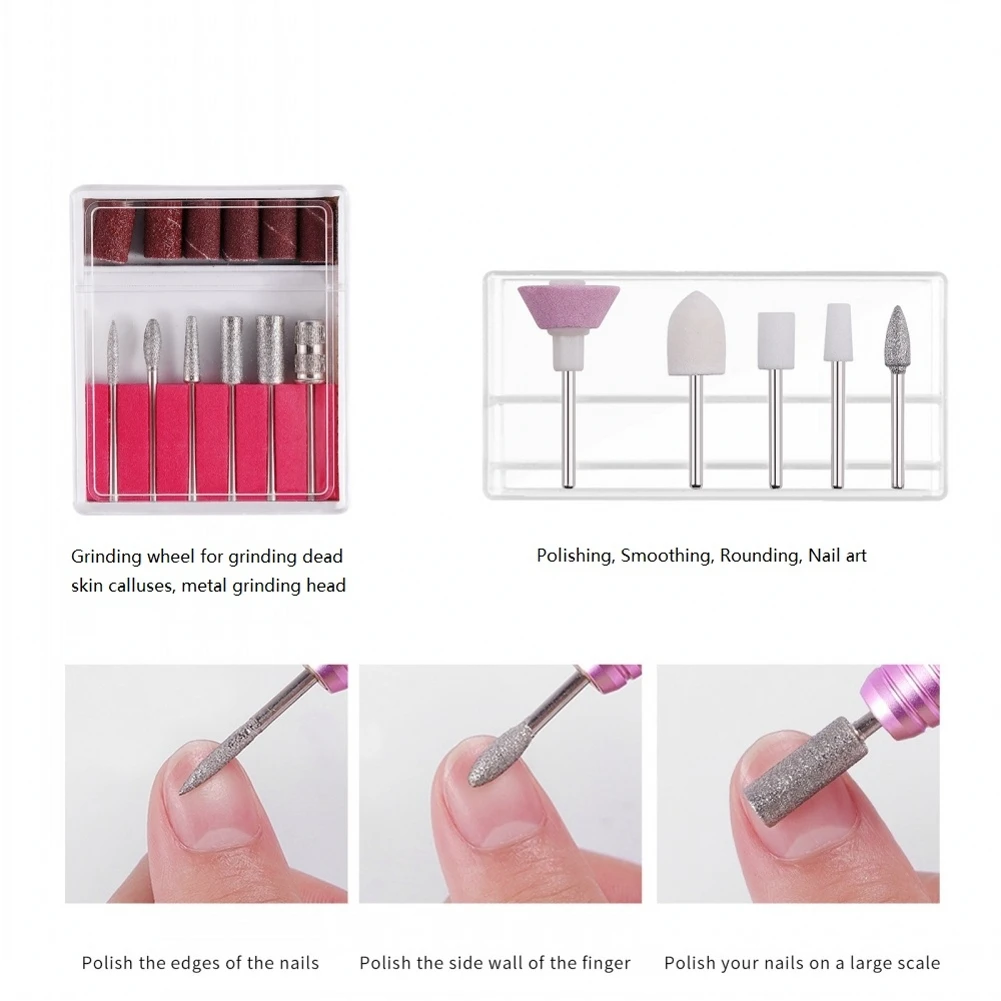 Grinding wheel for grinding dead skin calluses, metal grinding head

Polishing, Smoothing, Rounding, Nail art

Polish the edges of the nails

Polish the side wall of the finger

Polish your nails on a large scale