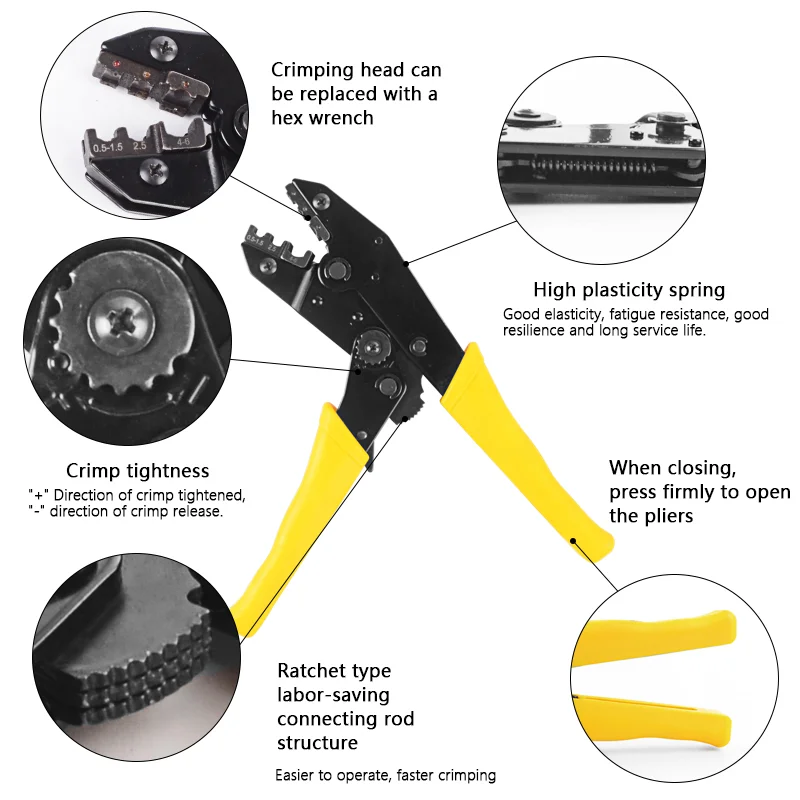 0.5-1.5 2.5 4-6

Crimping head can be replaced with a hex wrench

0.5-1.5 2.5 4-6

High plasticity spring

Good elasticity, fatigue resistance, good resilience and long service life.

Crimp tightness

"+" Direction of crimp tightened,
"-" direction of crimp release.

When closing, press firmly to open the pliers

Ratchet type labor-saving connecting rod structure

Easier to operate, faster crimping