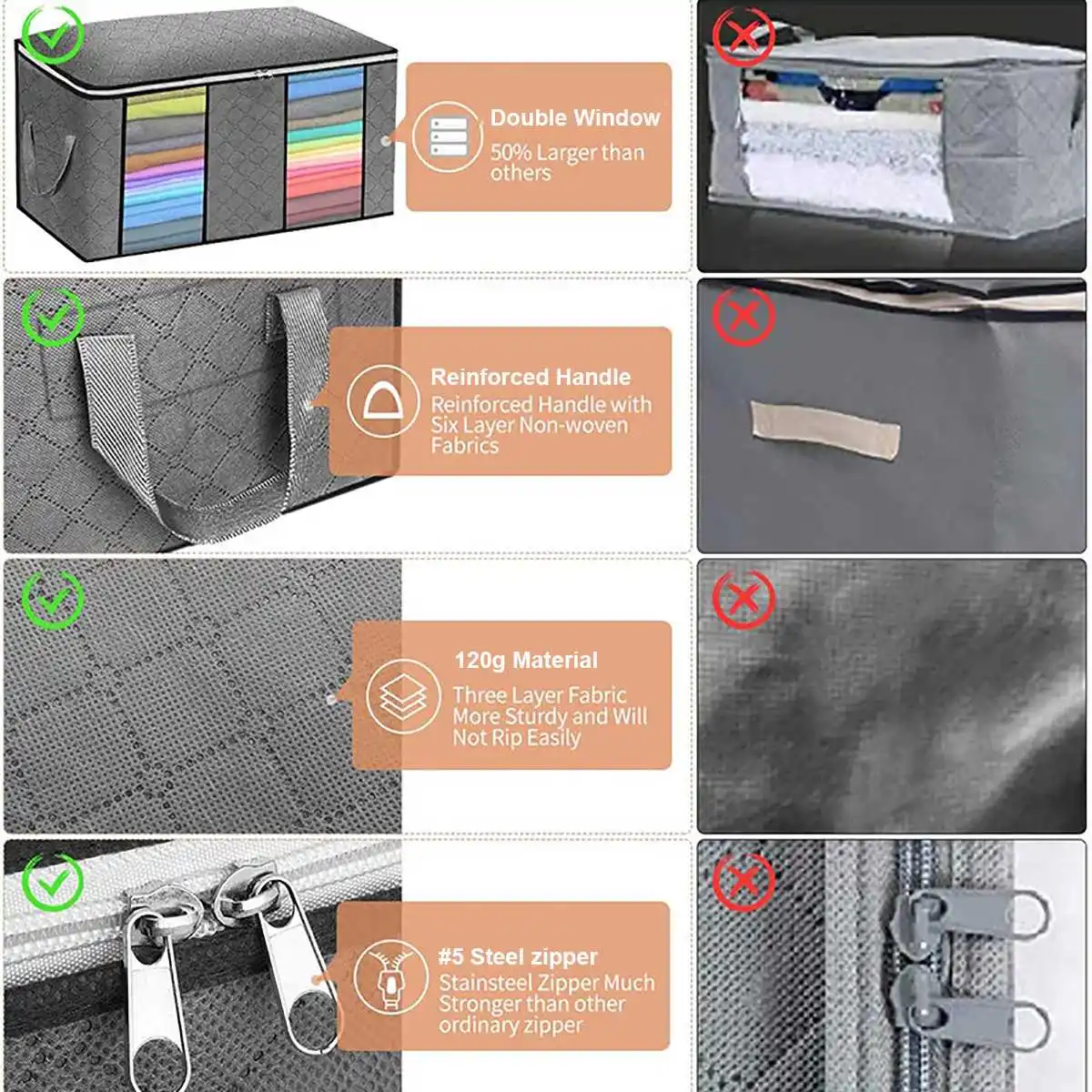 Double Window
50% Larger than others

Reinforced Handle
Reinforced Handle with Six Layer Non-woven Fabrics

120g Material
Three Layer Fabric More Sturdy and Will Not Rip Easily

#5 Steel zipper
Stainsteel Zipper Much Stronger than other ordinary zipper