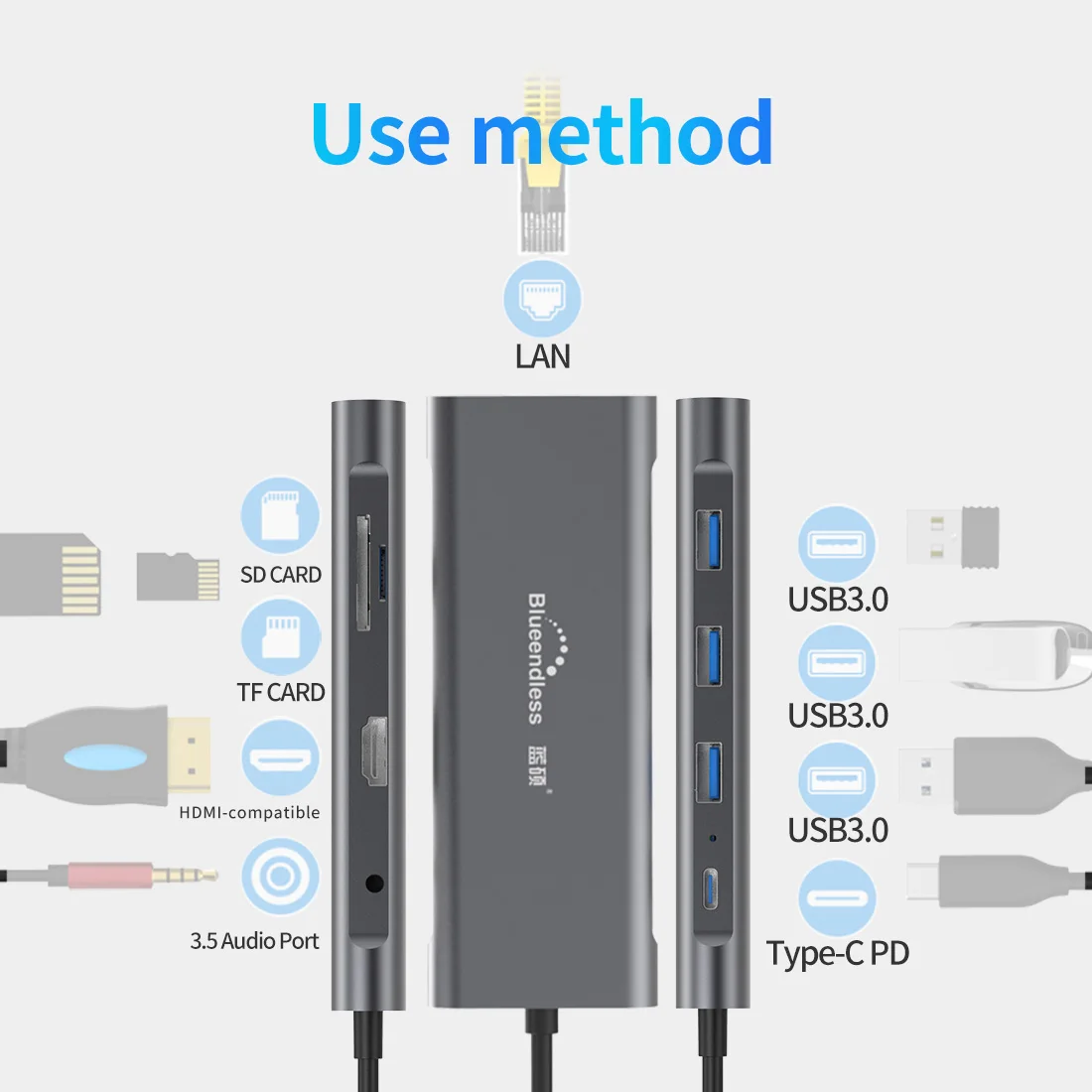 Use method

LAN

SD CARD

TF CARD

HDMI-compatible

3.5 Audio Port

Blueendless 蓝硕

USB3.0

USB3.0

USB3.0

Type-C PD