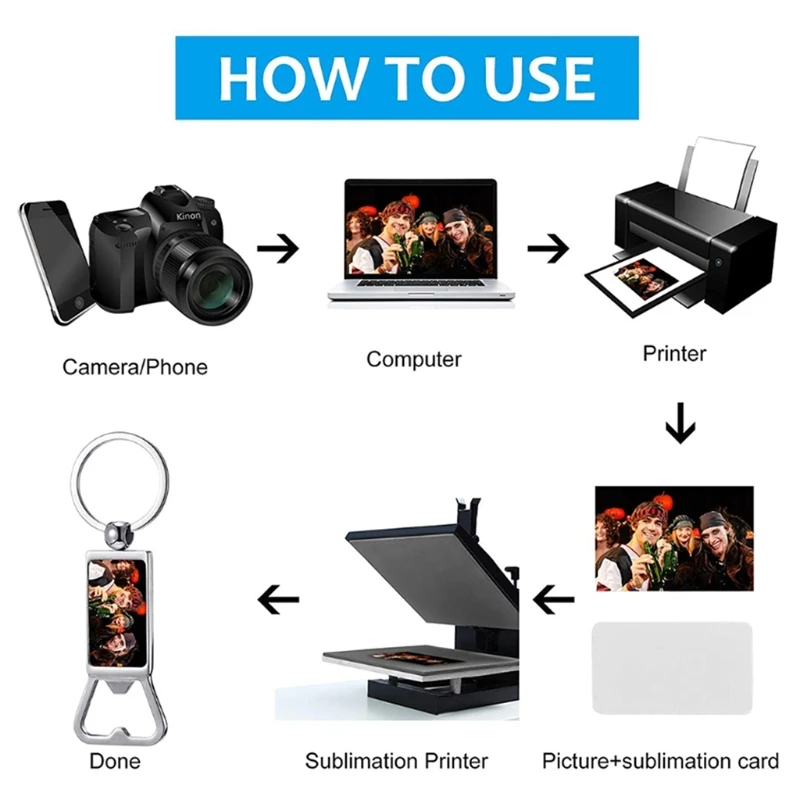 HOW TO USE

Kinon

Camera/Phone

Computer

Printer

Done

Sublimation Printer

Picture+sublimation card