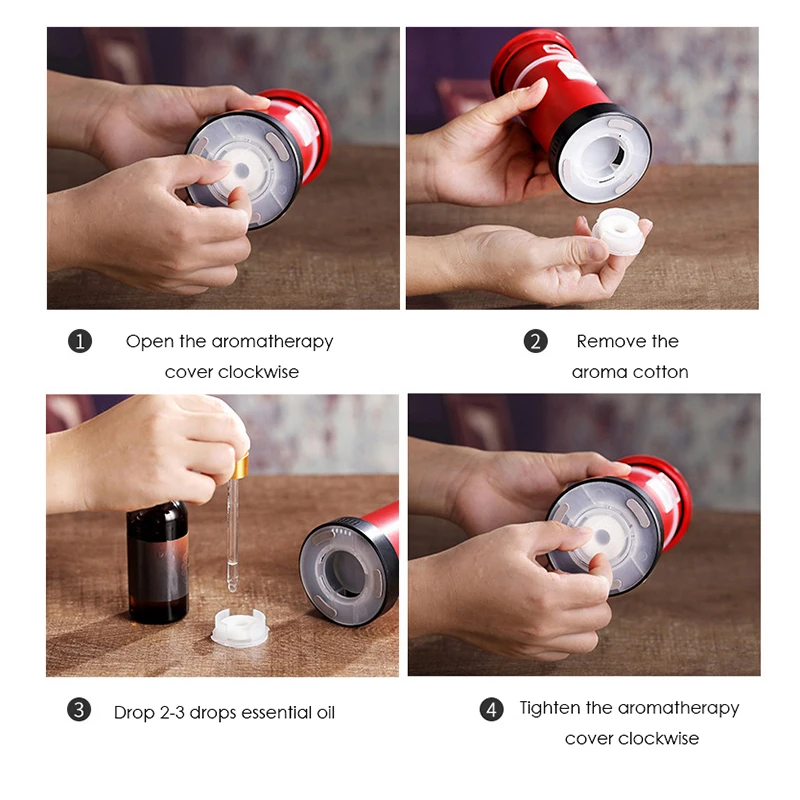 1 Open the aromatherapy cover clockwise

2 Remove the aroma cotton

3 Drop 2-3 drops essential oil

4 Tighten the aromatherapy cover clockwise