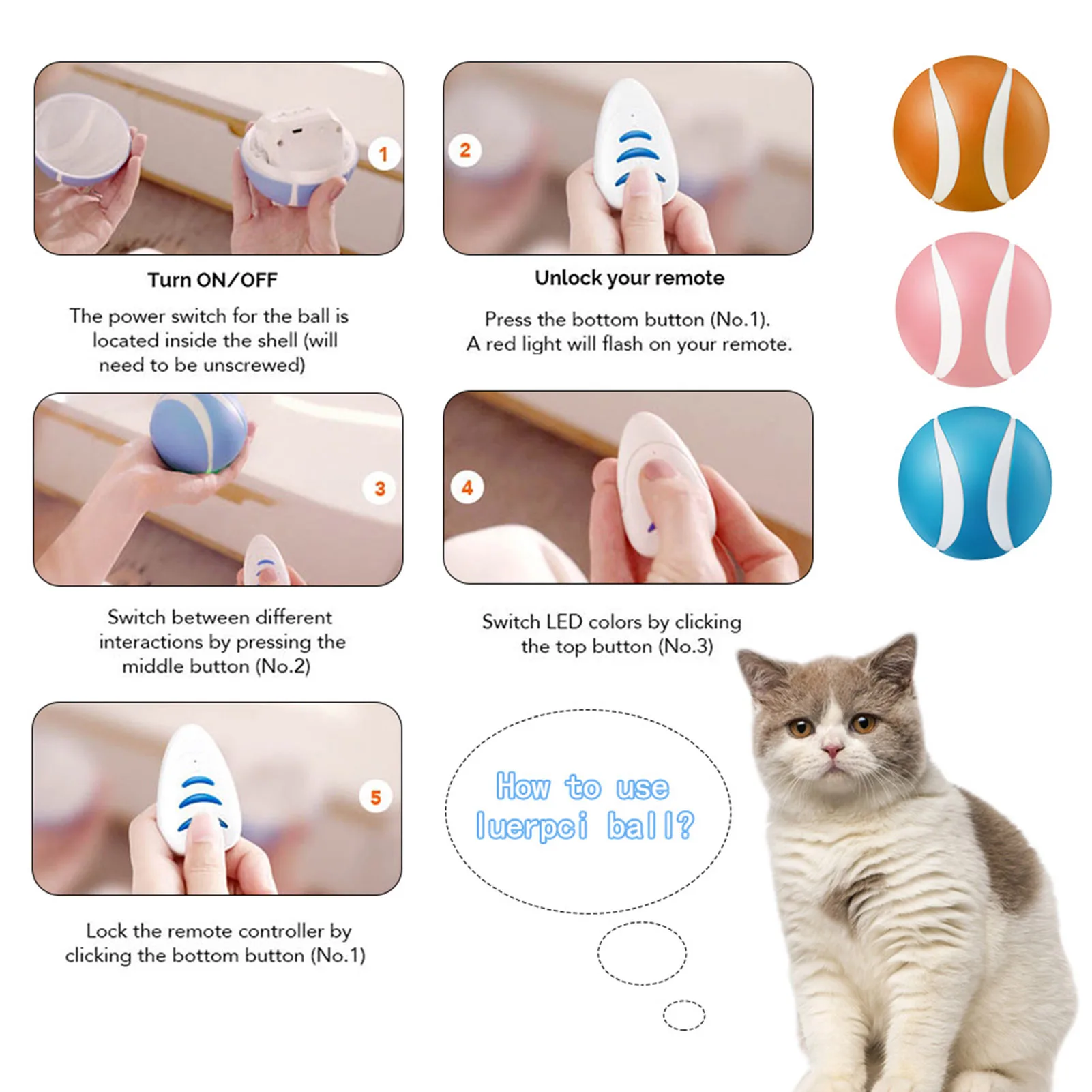 1

Turn ON/OFF

The power switch for the ball is located inside the shell (will need to be unscrewed)

2

Unlock your remote

Press the bottom button (No.1). A red light will flash on your remote.

3

Switch between different interactions by pressing the middle button (No.2)

4

Switch LED colors by clicking the top button (No.3)

5

Lock the remote controller by clicking the bottom button (No.1)

How to use luerpci ball?