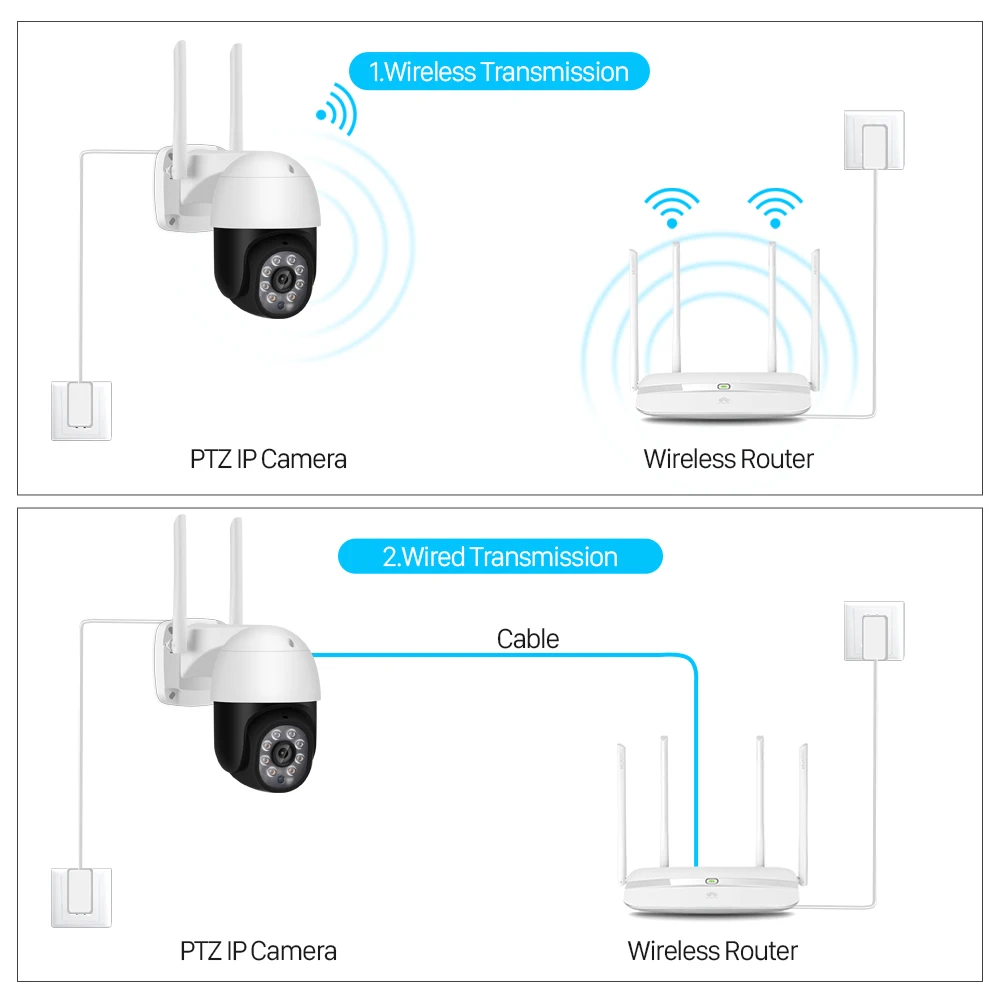 1.Wireless Transmission

PTZ IP Camera

Wireless Router

2.Wired Transmission

Cable

PTZ IP Camera

Wireless Router