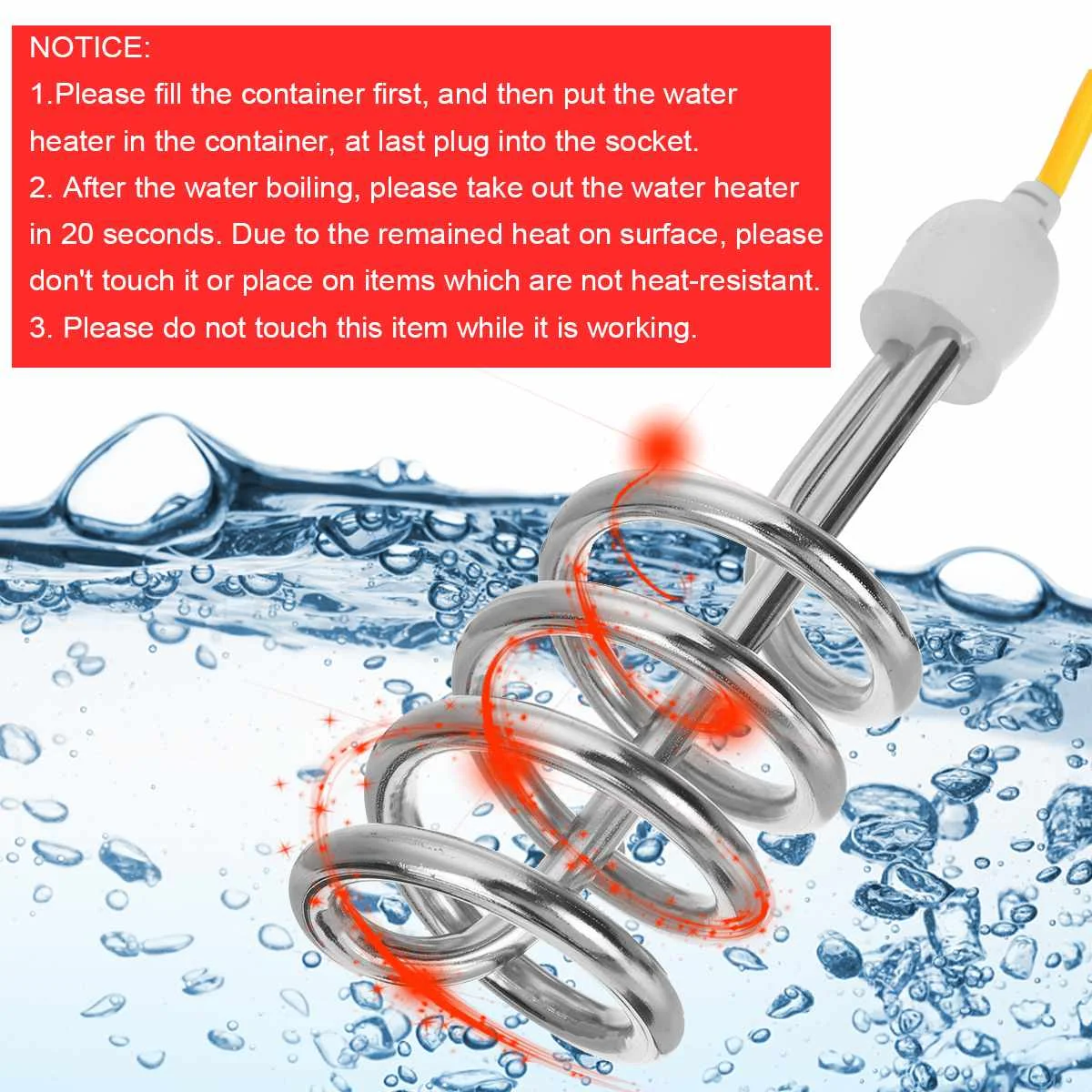 NOTICE:
1.Please fill the container first, and then put the water heater in the container, at last plug into the socket.
2. After the water boiling, please take out the water heater in 20 seconds. Due to the remained heat on surface, please don't touch it or place on items which are not heat-resistant.
3. Please do not touch this item while it is working.