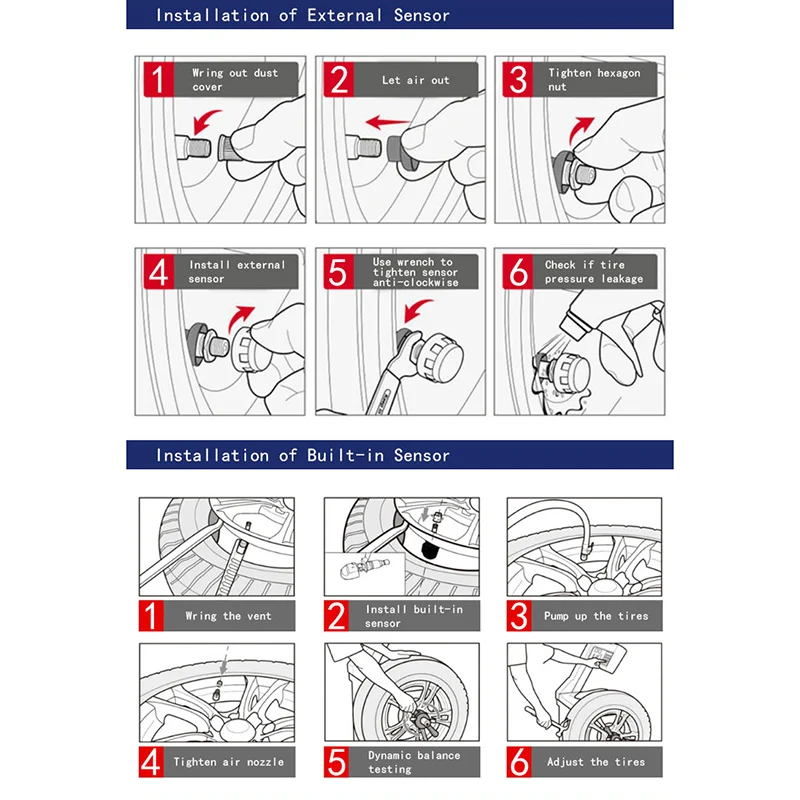 Installation of External Sensor

1 Wring out dust cover

2 Let air out

3 Tighten hexagon nut

4 Install external sensor

5 Use wrench to tighten sensor anti-clockwise

6 Check if tire pressure leakage

Installation of Built-in Sensor

1 Wring the vent

2 Install built-in sensor

3 Pump up the tires

4 Tighten air nozzle

5 Dynamic balance testing

6 Adjust the tires