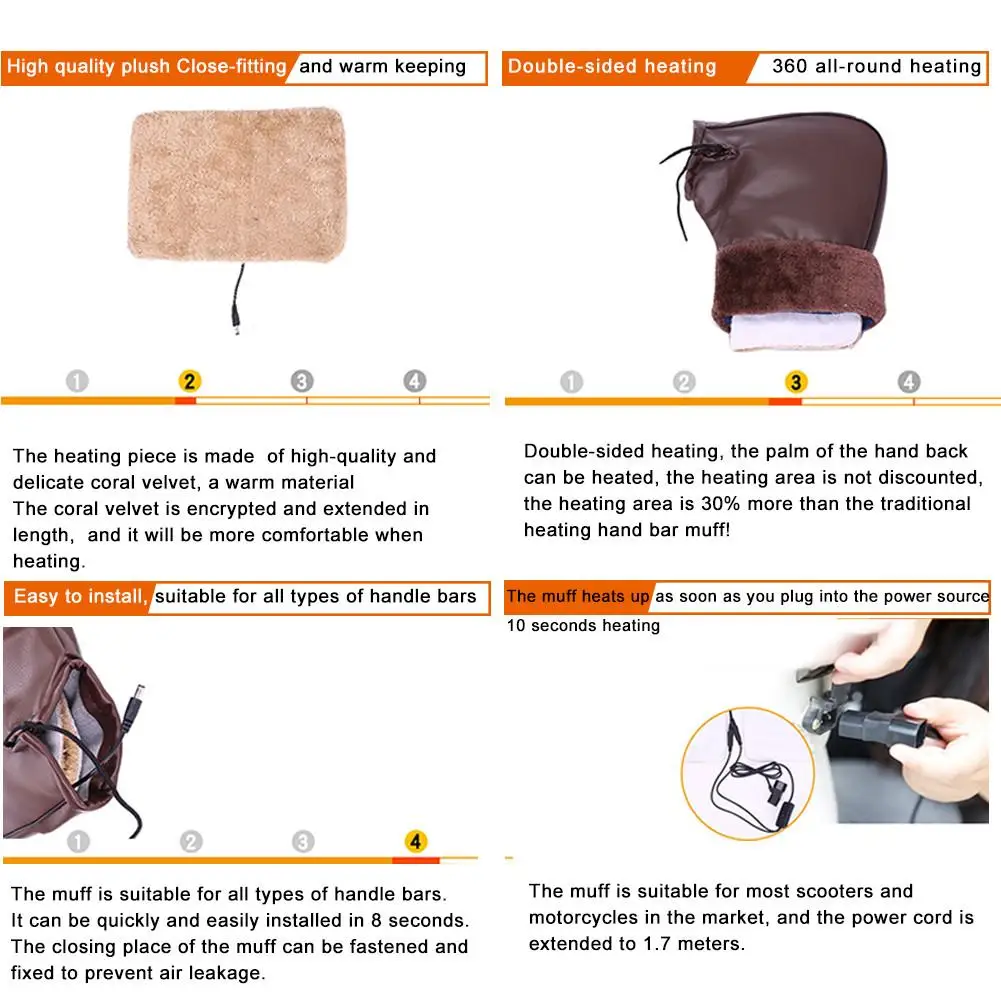 High quality plush Close-fitting and warm keeping

1 2 3 4

The heating piece is made of high-quality and delicate coral velvet, a warm material
The coral velvet is encrypted and extended in length, and it will be more comfortable when heating.

Double-sided heating 360 all-round heating

1 2 3 4

Double-sided heating, the palm of the hand back can be heated, the heating area is not discounted, the heating area is 30% more than the traditional heating hand bar muff!

Easy to install, suitable for all types of handle bars

1 2 3 4

The muff is suitable for all types of handle bars.
It can be quickly and easily installed in 8 seconds.
The closing place of the muff can be fastened and fixed to prevent air leakage.

The muff heats up as soon as you plug into the power source
10 seconds heating

The muff is suitable for most scooters and motorcycles in the market, and the power cord is extended to 1.7 meters.