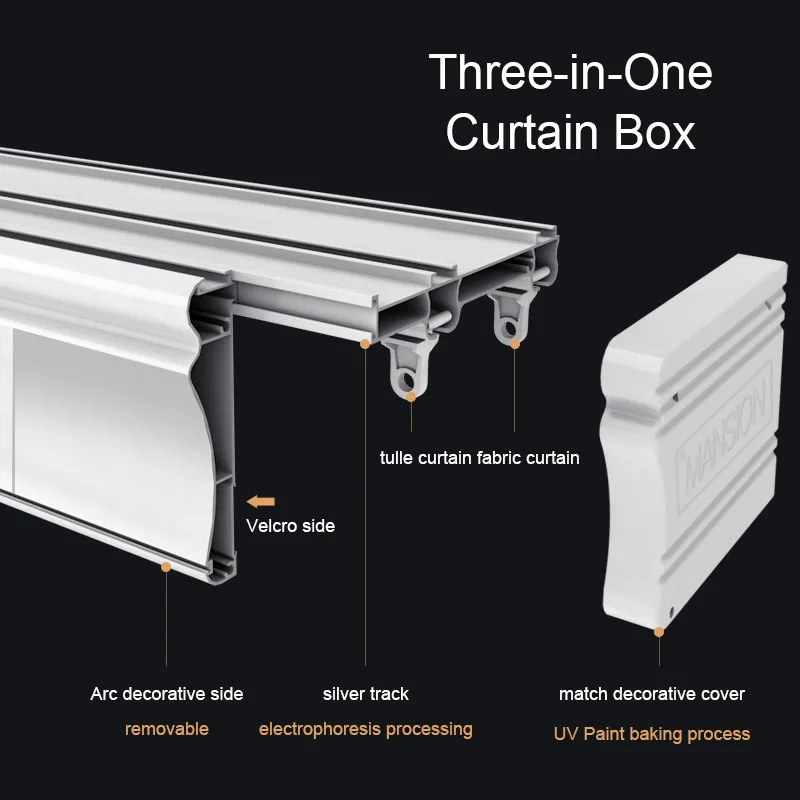 Three-in-One
Curtain Box

tulle curtain fabric curtain

MANSION

Velcro side

Arc decorative side
removable

silver track
electrophoresis processing

match decorative cover
UV Paint baking process