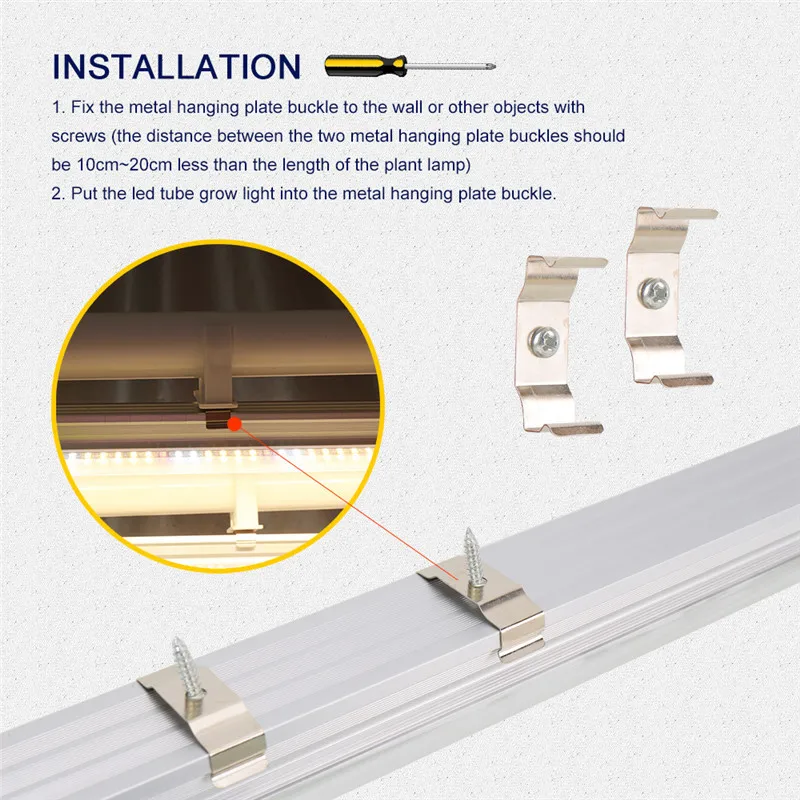 INSTALLATION

1. Fix the metal hanging plate buckle to the wall or other objects with screws (the distance between the two metal hanging plate buckles should be 10cm~20cm less than the length of the plant lamp)
2. Put the led tube grow light into the metal hanging plate buckle.