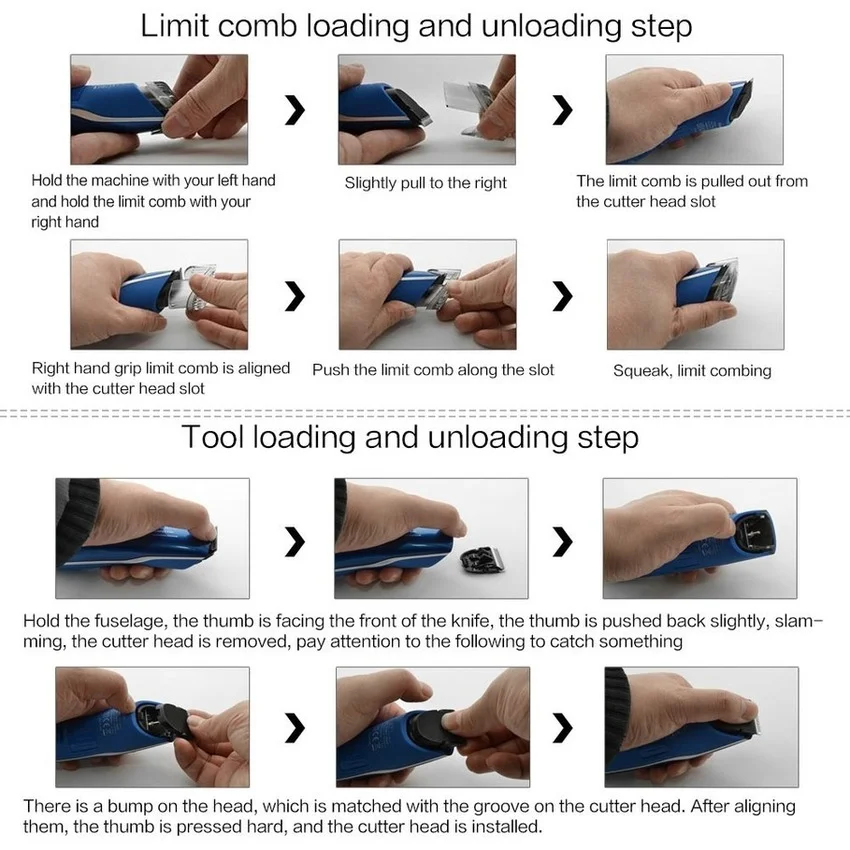 Limit comb loading and unloading step

Hold the machine with your left hand and hold the limit comb with your right hand

Slightly pull to the right

The limit comb is pulled out from the cutter head slot

Right hand grip limit comb is aligned with the cutter head slot

Push the limit comb along the slot

Squeak, limit combing

Tool loading and unloading step

Hold the fuselage, the thumb is facing the front of the knife, the thumb is pushed back slightly, slamming, the cutter head is removed, pay attention to the following to catch something

There is a bump on the head, which is matched with the groove on the cutter head. After aligning them, the thumb is pressed hard, and the cutter head is installed.