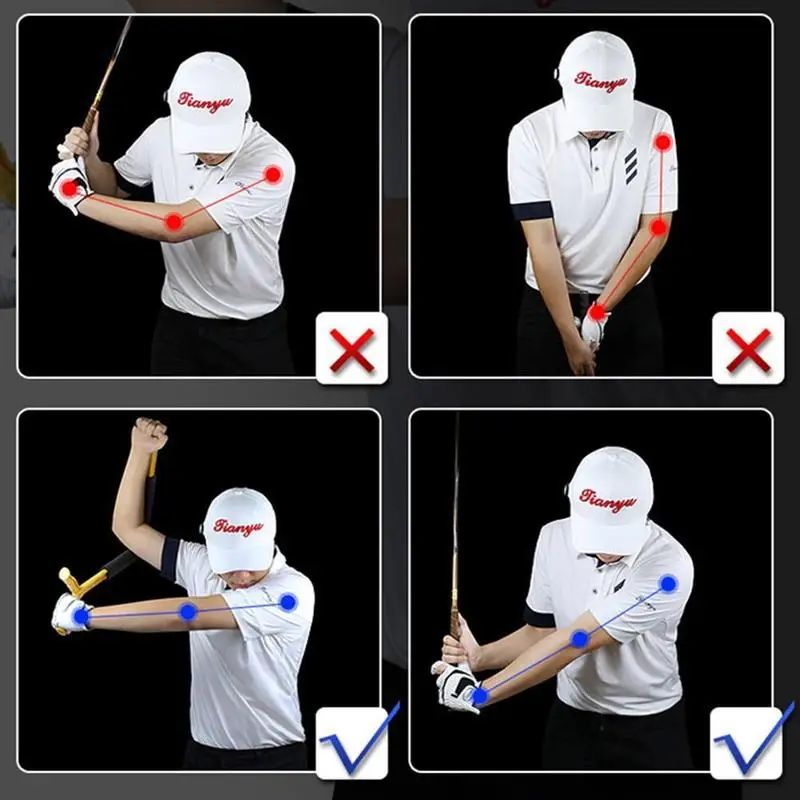 Tianyu

Tianyu

Tianyu

Tianyu