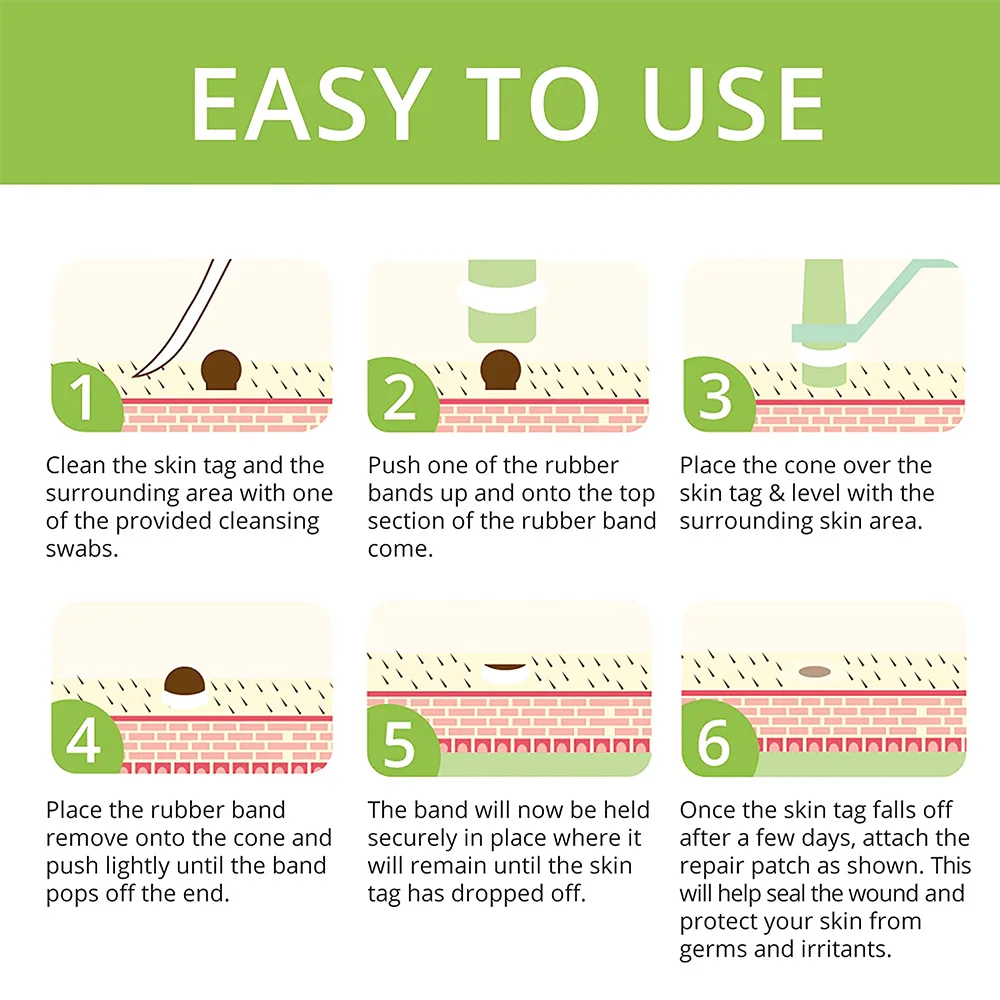 EASY TO USE

1

Clean the skin tag and the surrounding area with one of the provided cleansing swabs.

2

Push one of the rubber bands up and onto the top section of the rubber band come.

3

Place the cone over the skin tag & level with the surrounding skin area.

4

Place the rubber band remove onto the cone and push lightly until the band pops off the end.

5

The band will now be held securely in place where it will remain until the skin tag has dropped off.

6

Once the skin tag falls off after a few days, attach the repair patch as shown. This will help seal the wound and protect your skin from germs and irritants.