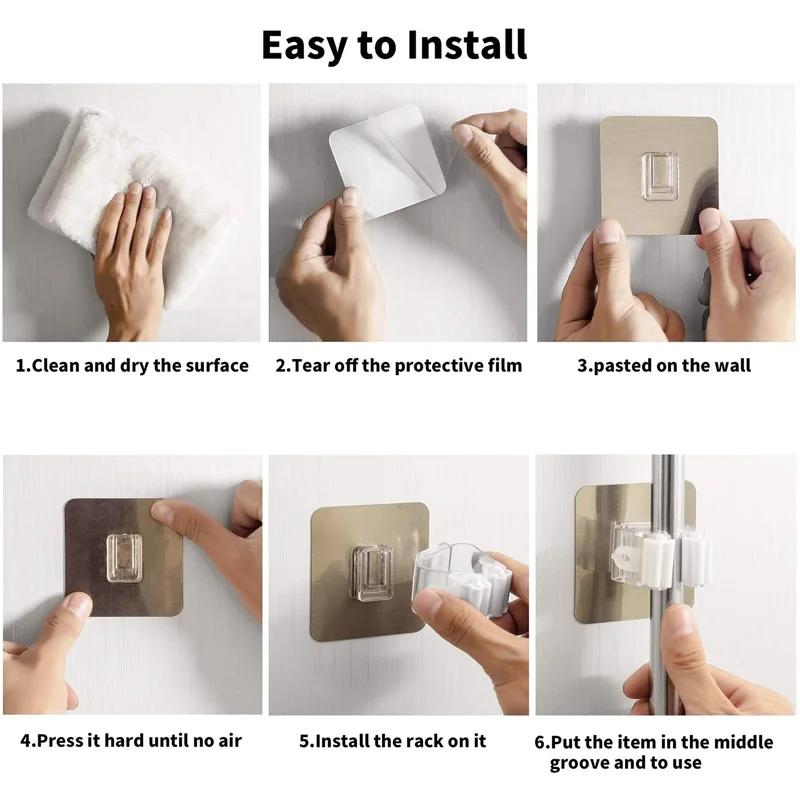 Easy to Install

1.Clean and dry the surface

2.Tear off the protective film

3.pasted on the wall

4.Press it hard until no air

5.Install the rack on it

6.Put the item in the middle groove and to use