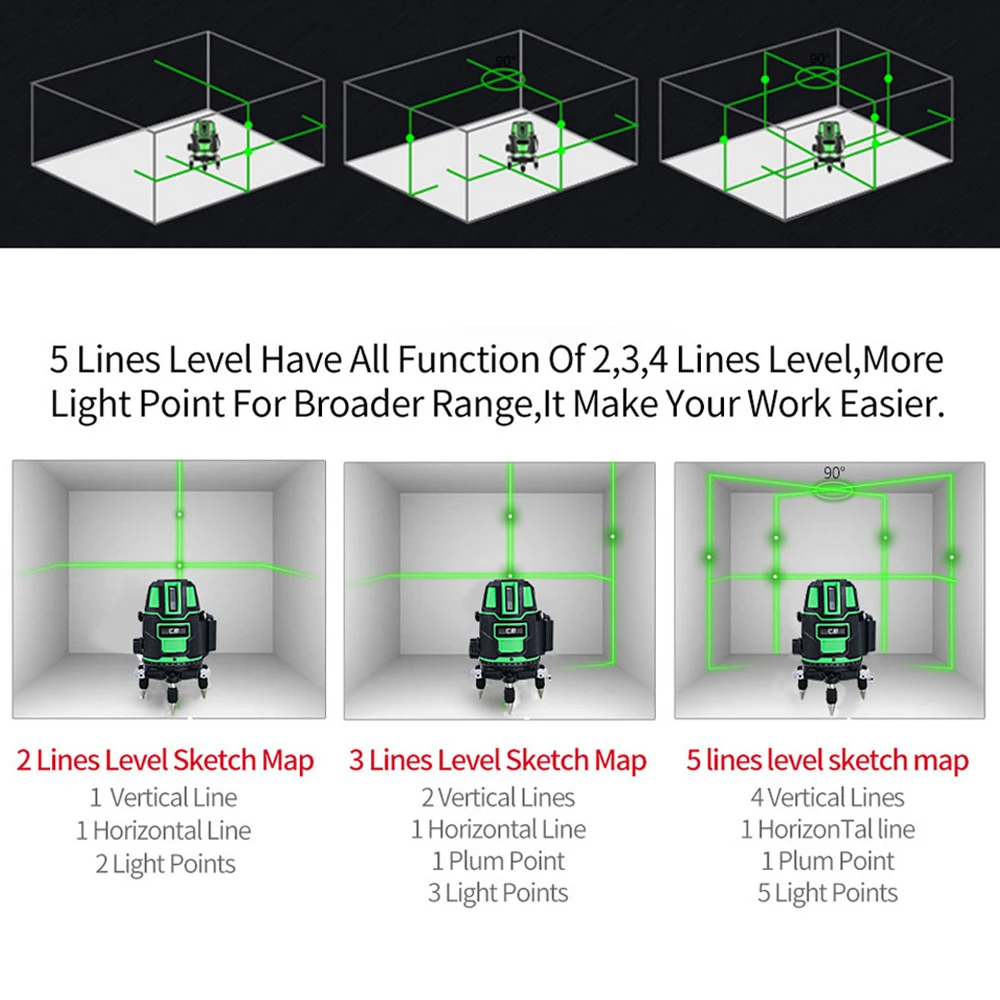 90°

90°

5 Lines Level Have All Function Of 2,3,4 Lines Level,More Light Point For Broader Range,It Make Your Work Easier.

90°

2 Lines Level Sketch Map
1 Vertical Line
1 Horizontal Line
2 Light Points

3 Lines Level Sketch Map
2 Vertical Lines
1 Horizontal Line
1 Plum Point
3 Light Points

5 lines level sketch map
4 Vertical Lines
1 HorizonTal line
1 Plum Point
5 Light Points