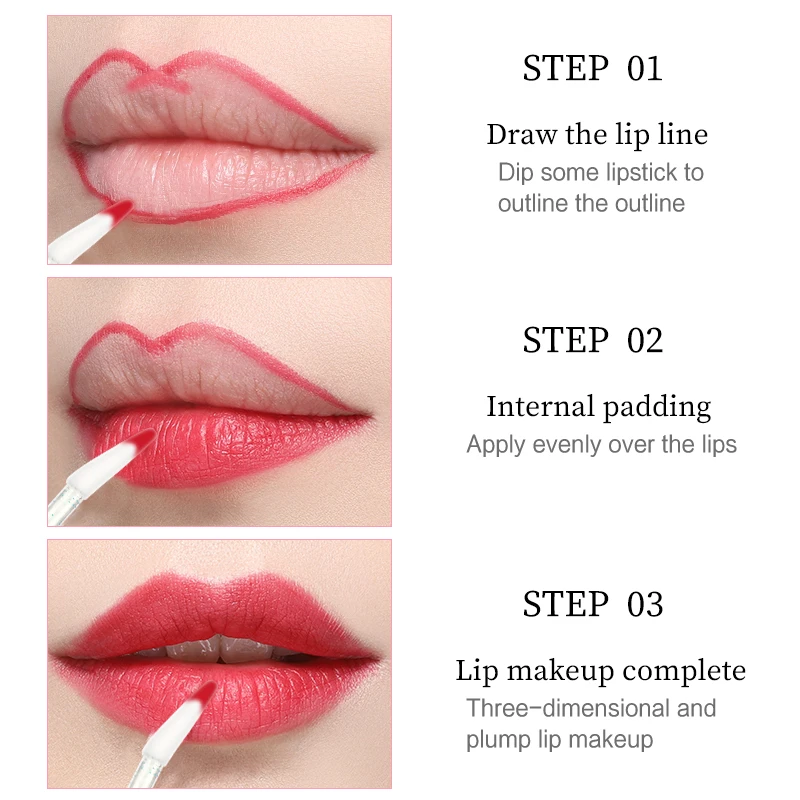 STEP 01

Draw the lip line

Dip some lipstick to outline the outline

STEP 02

Internal padding

Apply evenly over the lips

STEP 03

Lip makeup complete

Three-dimensional and plump lip makeup