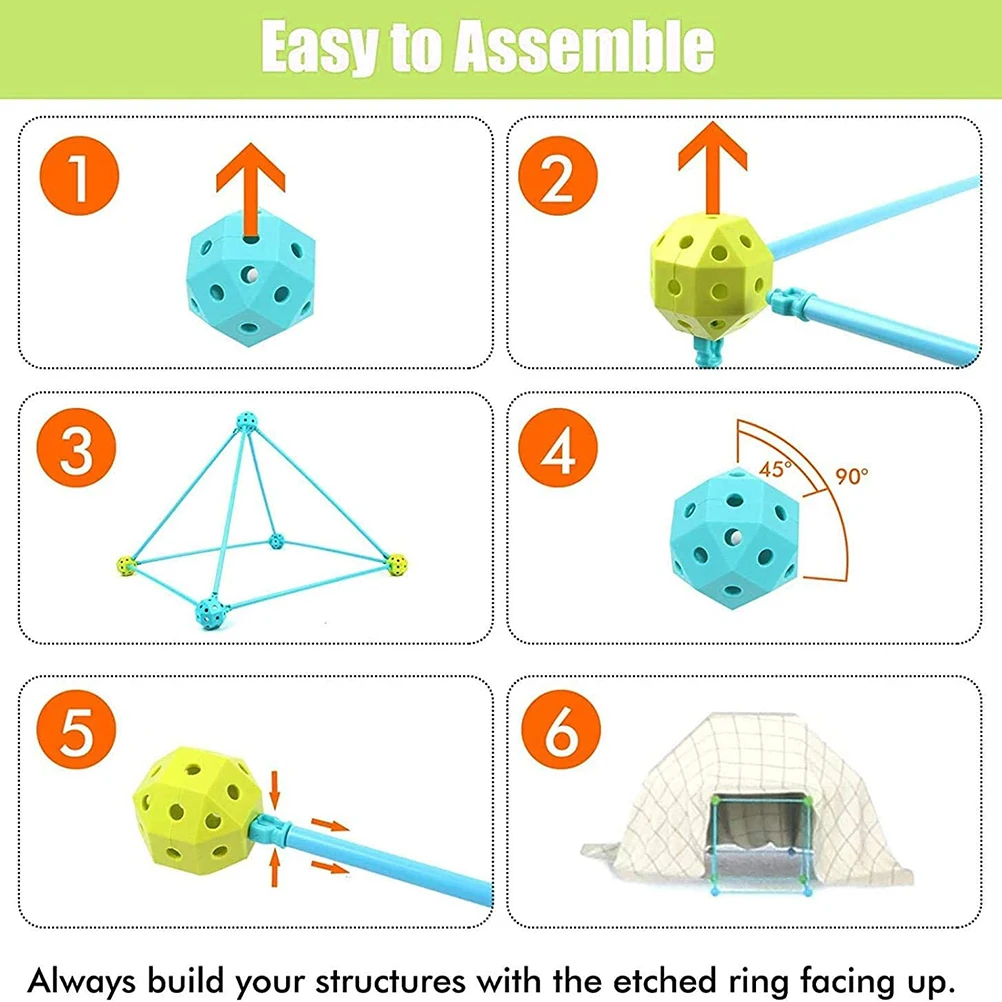 Easy to Assemble

1

2

3

4

45°

90°

5

6

Always build your structures with the etched ring facing up.