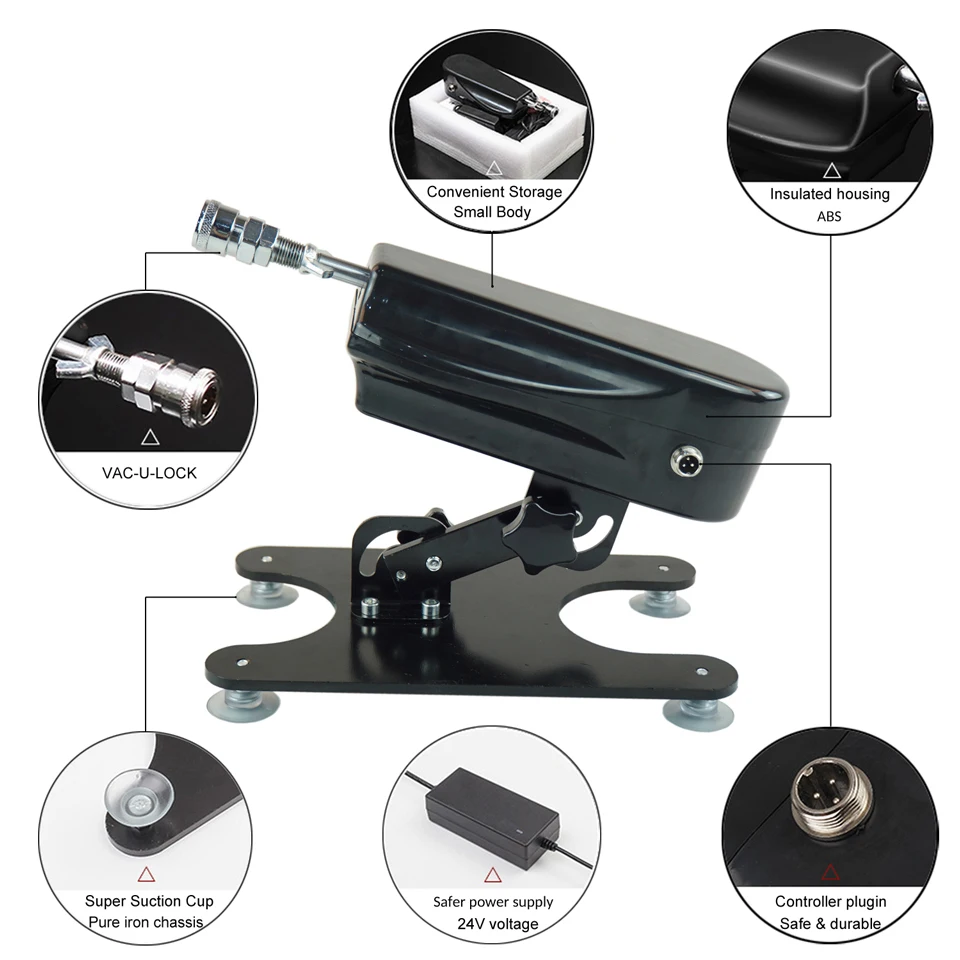 Convenient Storage
Small Body

Insulated housing
ABS

VAC-U-LOCK

Super Suction Cup
Pure iron chassis

Safer power supply
24V voltage

Controller plugin
Safe & durable