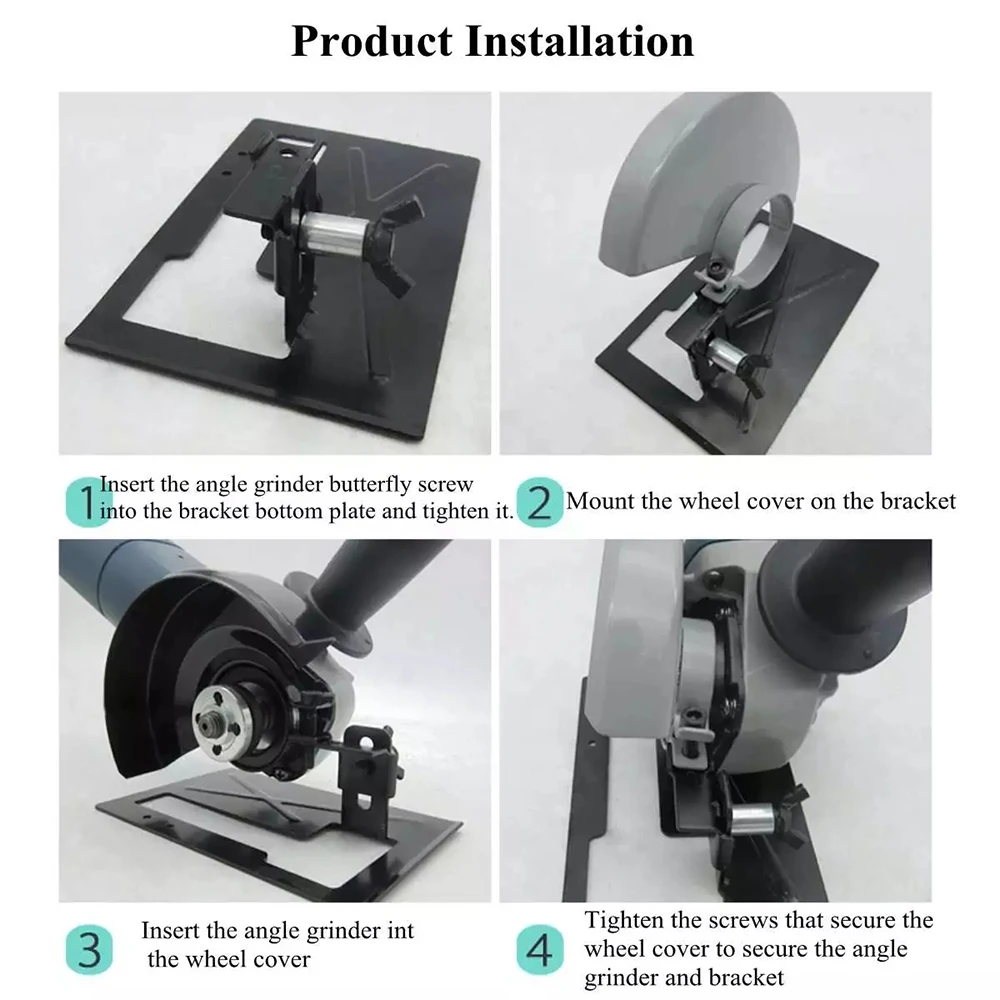 Product Installation

1 Insert the angle grinder butterfly screw into the bracket bottom plate and tighten it.

2 Mount the wheel cover on the bracket

3 Insert the angle grinder int the wheel cover

4 Tighten the screws that secure the wheel cover to secure the angle grinder and bracket