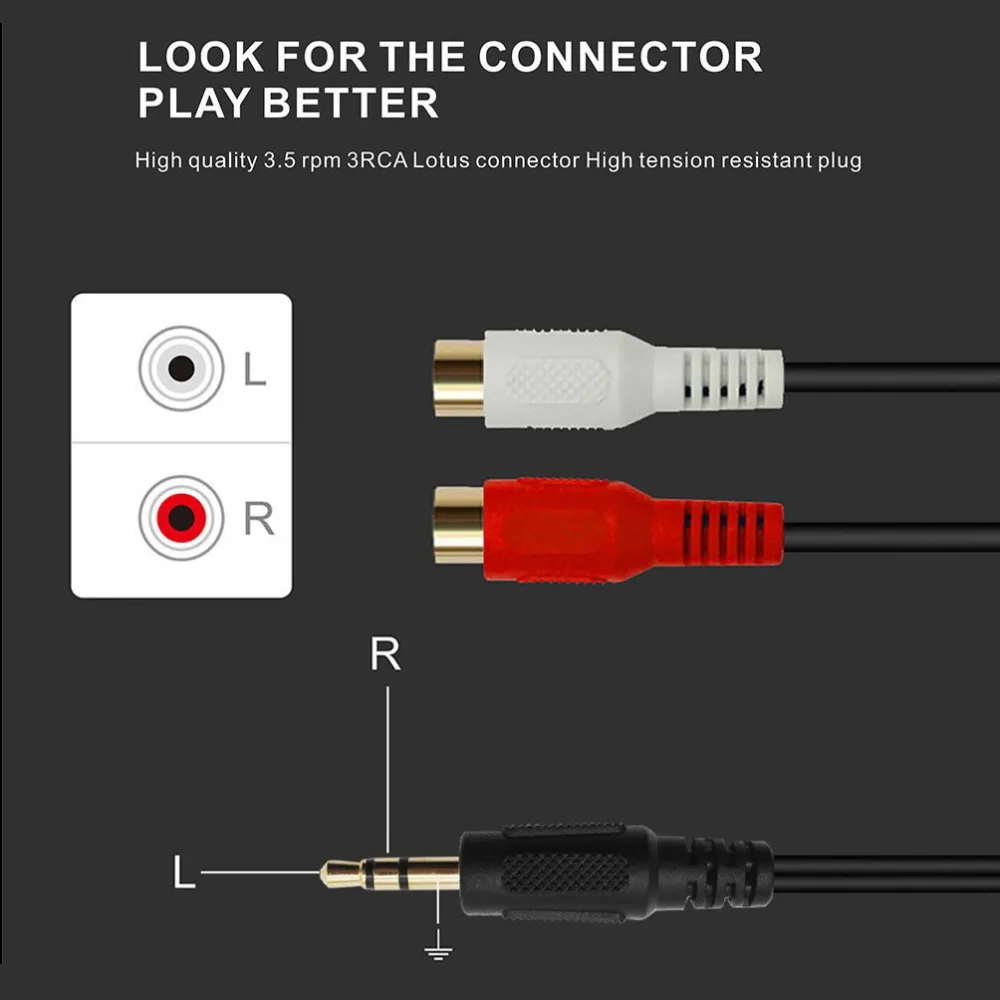 LOOK FOR THE CONNECTOR
PLAY BETTER

High quality 3.5 rpm 3RCA Lotus connector High tension resistant plug

L

R

R

L