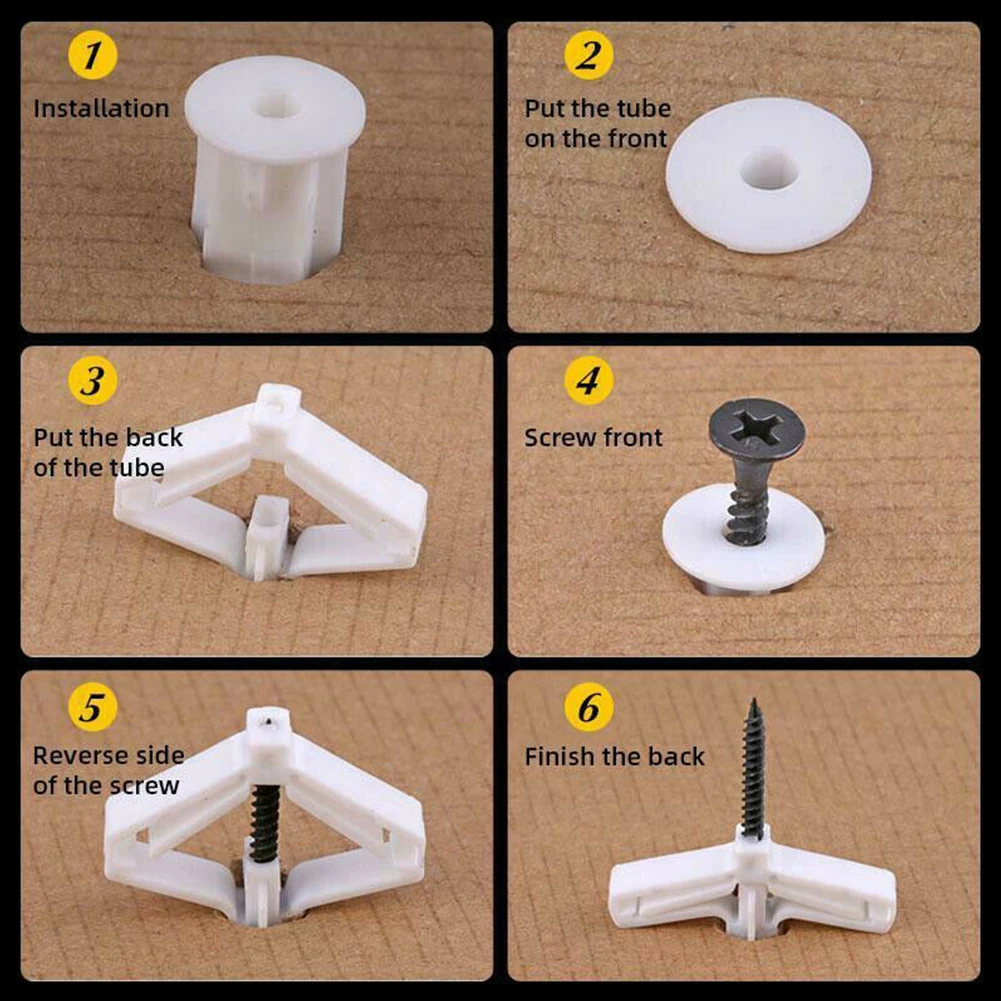 1
Installation

2
Put the tube on the front

3
Put the back of the tube

4
Screw front

5
Reverse side of the screw

6
Finish the back