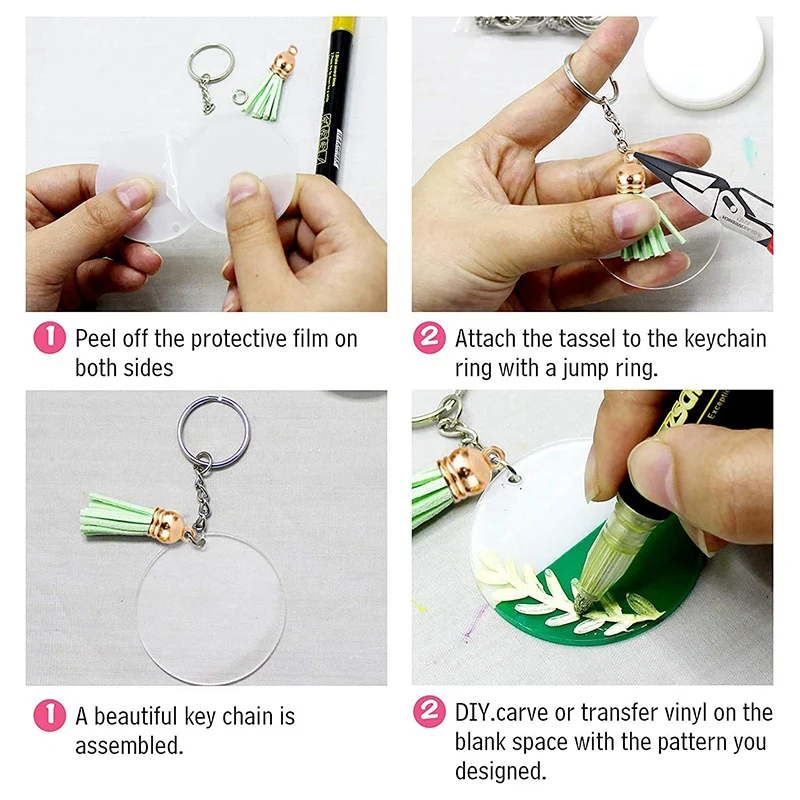 1 Peel off the protective film on both sides

2 Attach the tassel to the keychain ring with a jump ring.

1 A beautiful key chain is assembled.

2 DIY.carve or transfer vinyl on the blank space with the pattern you designed.