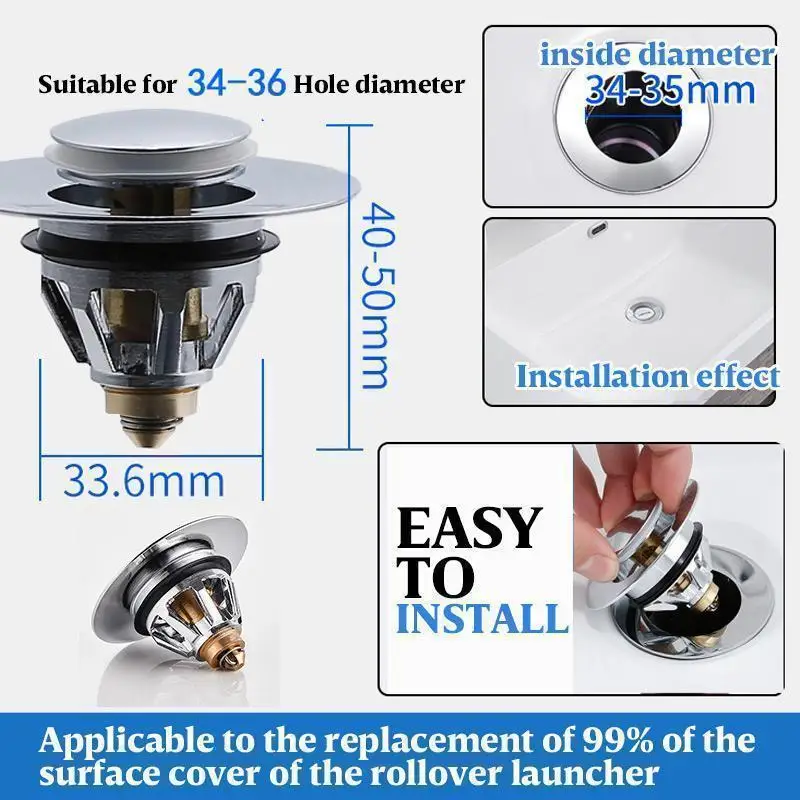 Suitable for 34–36 Hole diameter

40-50mm

33.6mm

inside diameter
34-35mm

Installation effect

EASY
TO
INSTALL

Applicable to the replacement of 99% of the surface cover of the rollover launcher