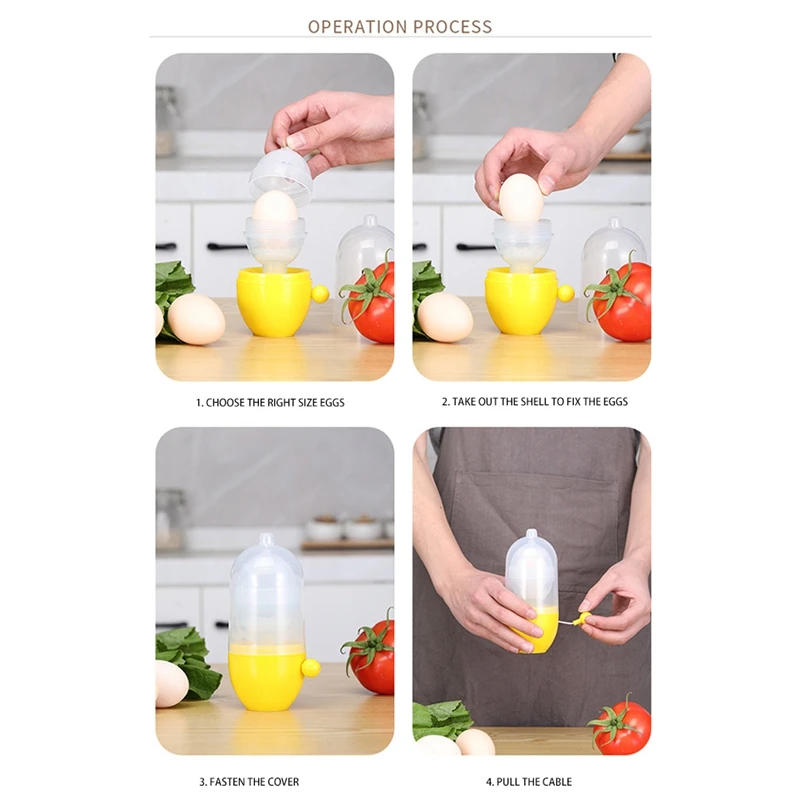 OPERATION PROCESS

1. CHOOSE THE RIGHT SIZE EGGS

2. TAKE OUT THE SHELL TO FIX THE EGGS

3. FASTEN THE COVER

4. PULL THE CABLE