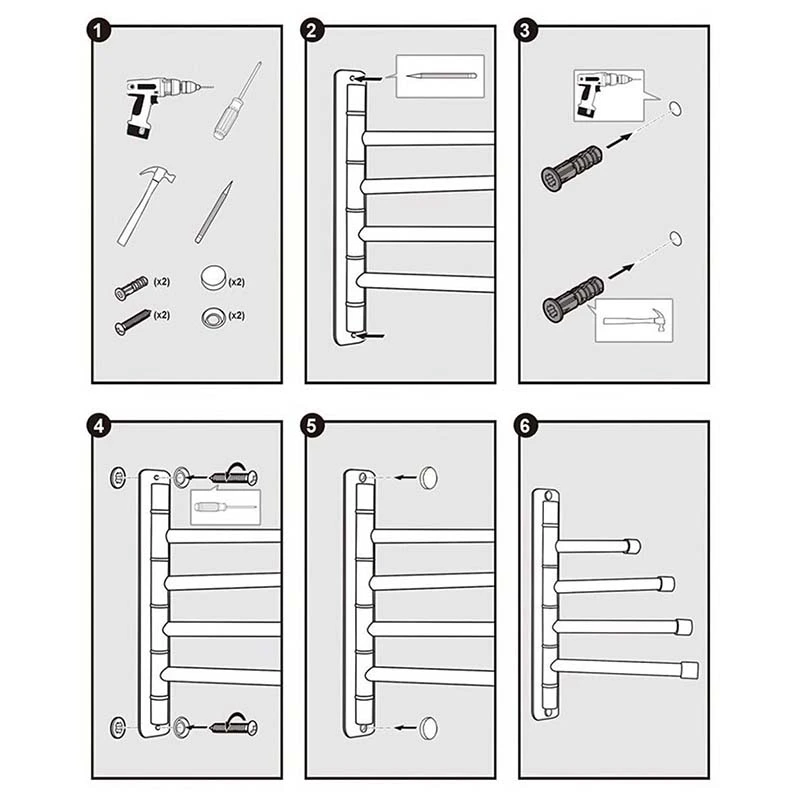 1

(x2)
(x2)
(x2)
(x2)

2

3

4

5

6