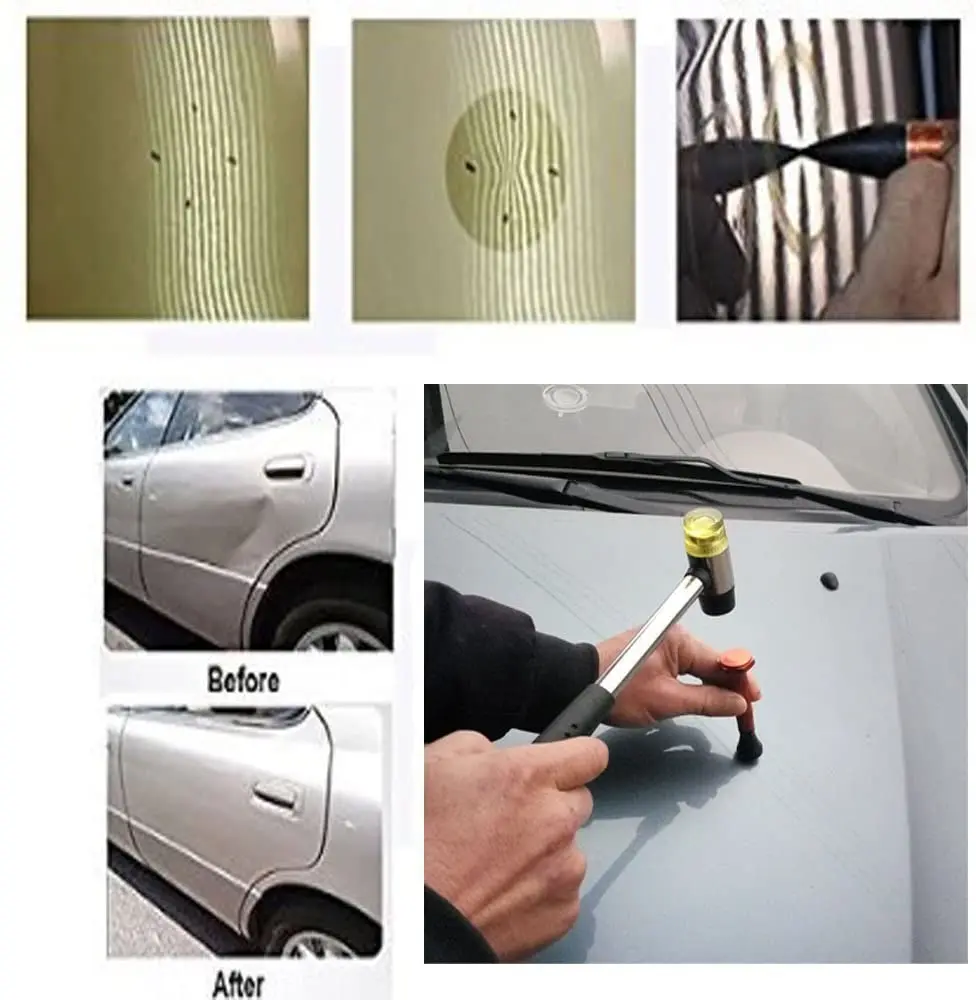 Before

After