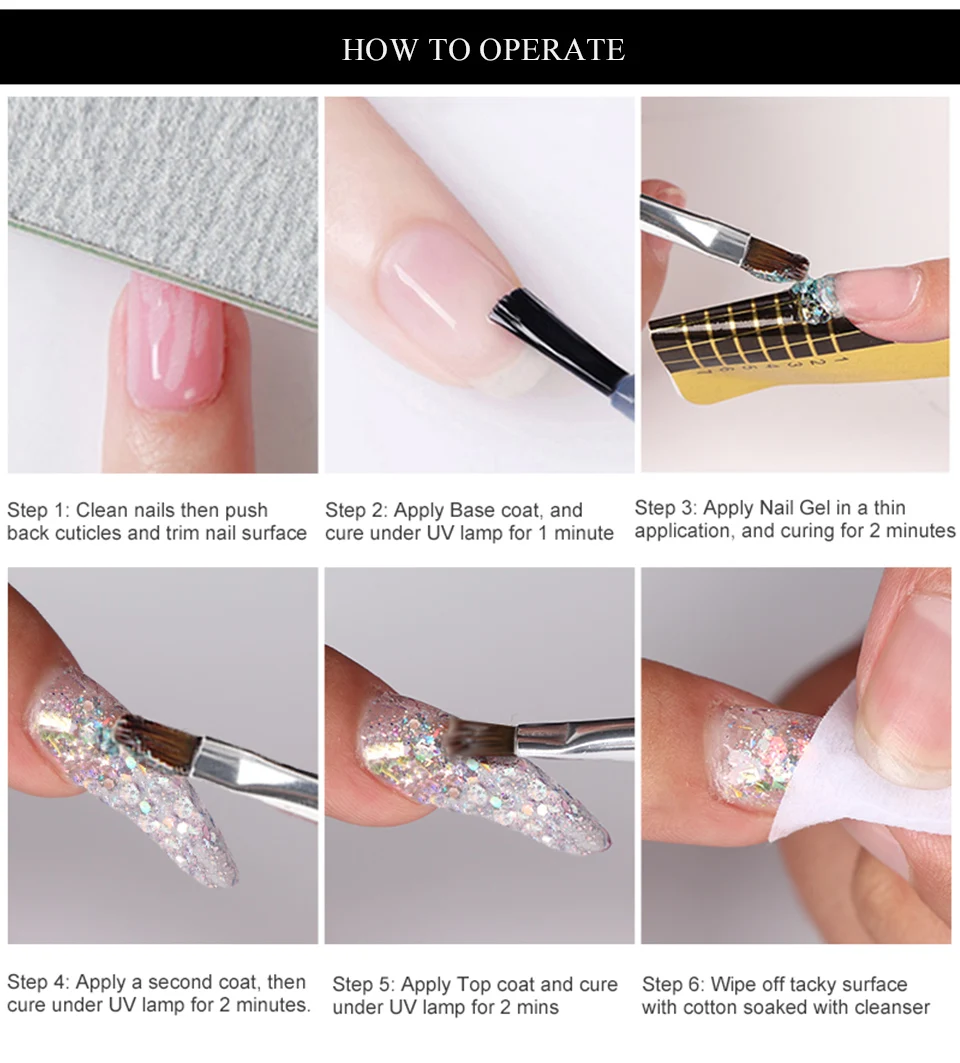 HOW TO OPERATE

Step 1: Clean nails then push back cuticles and trim nail surface

Step 2: Apply Base coat, and cure under UV lamp for 1 minute

Step 3: Apply Nail Gel in a thin application, and curing for 2 minutes

Step 4: Apply a second coat, then cure under UV lamp for 2 minutes.

Step 5: Apply Top coat and cure under UV lamp for 2 mins

Step 6: Wipe off tacky surface with cotton soaked with cleanser