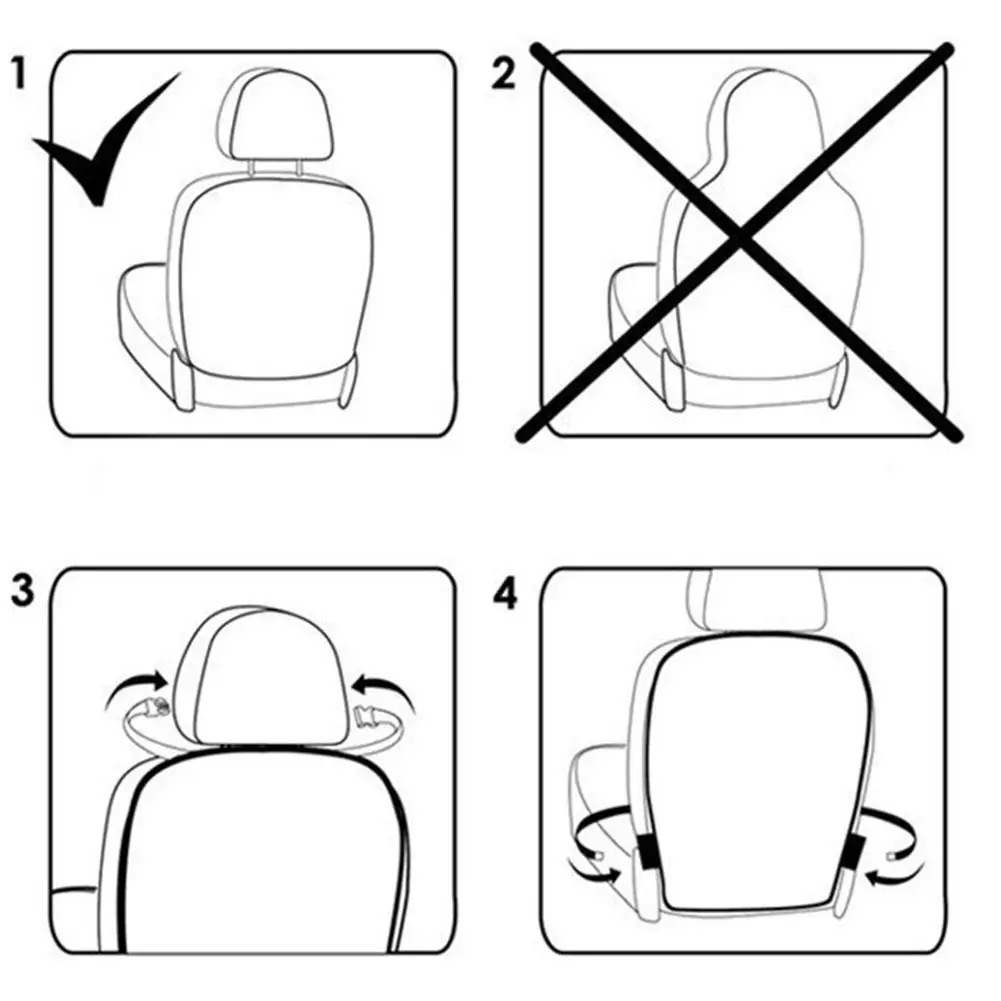 1

2

3

4