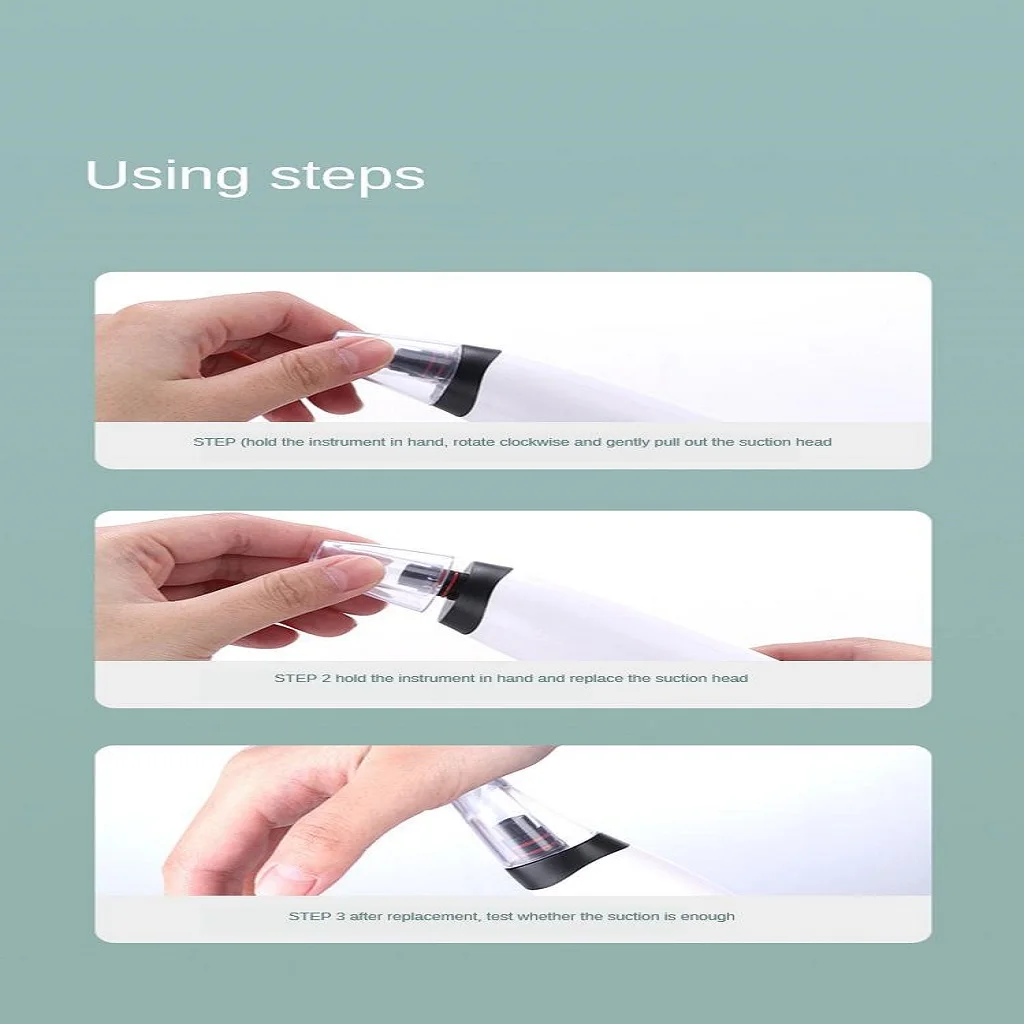 Using steps

STEP (hold the instrument in hand, rotate clockwise and gently pull out the suction head

STEP 2 hold the instrument in hand and replace the suction head

STEP 3 after replacement, test whether the suction is enough