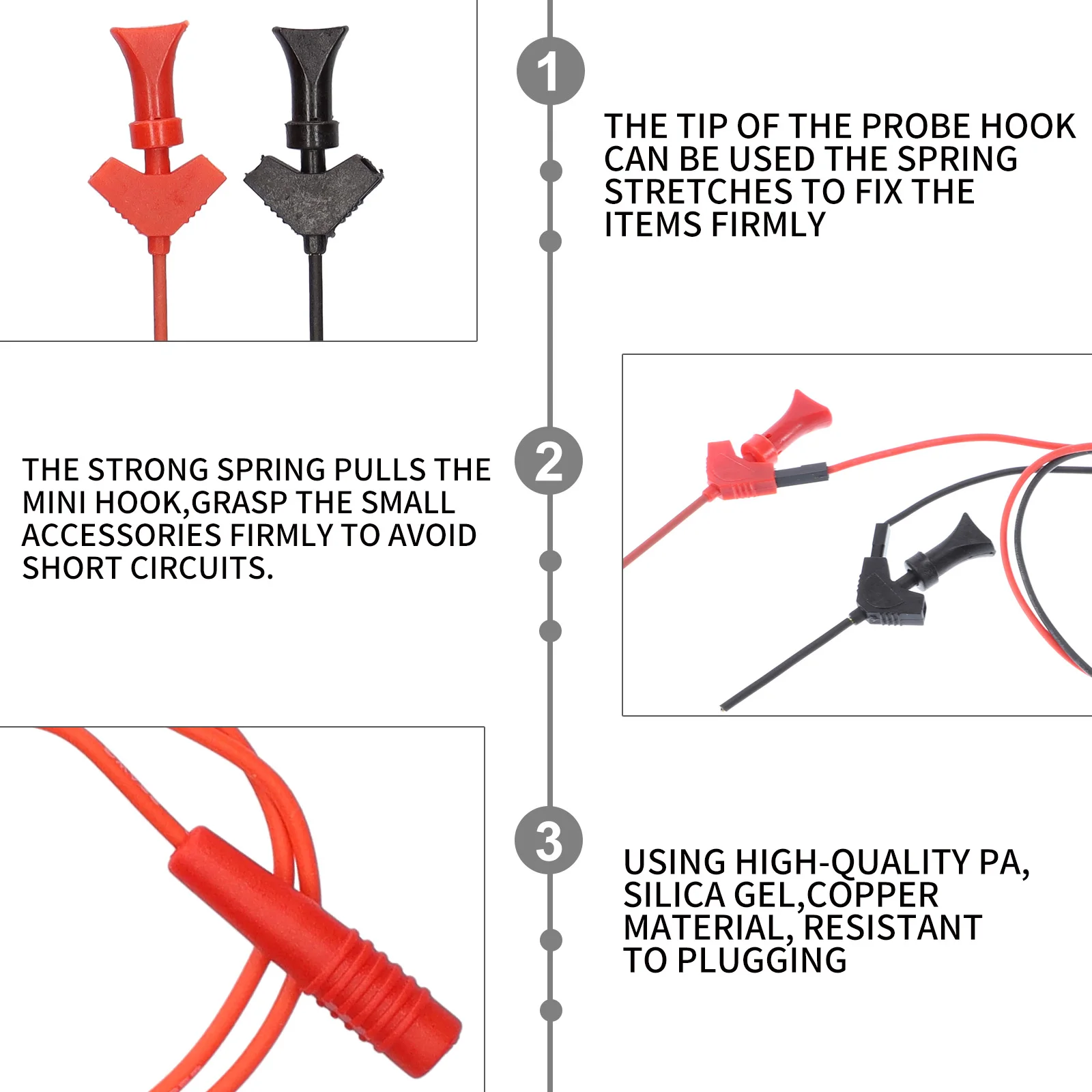 1

THE TIP OF THE PROBE HOOK CAN BE USED THE SPRING STRETCHES TO FIX THE ITEMS FIRMLY

2

THE STRONG SPRING PULLS THE MINI HOOK,GRASP THE SMALL ACCESSORIES FIRMLY TO AVOID SHORT CIRCUITS.

3

USING HIGH-QUALITY PA, SILICA GEL,COPPER MATERIAL, RESISTANT TO PLUGGING