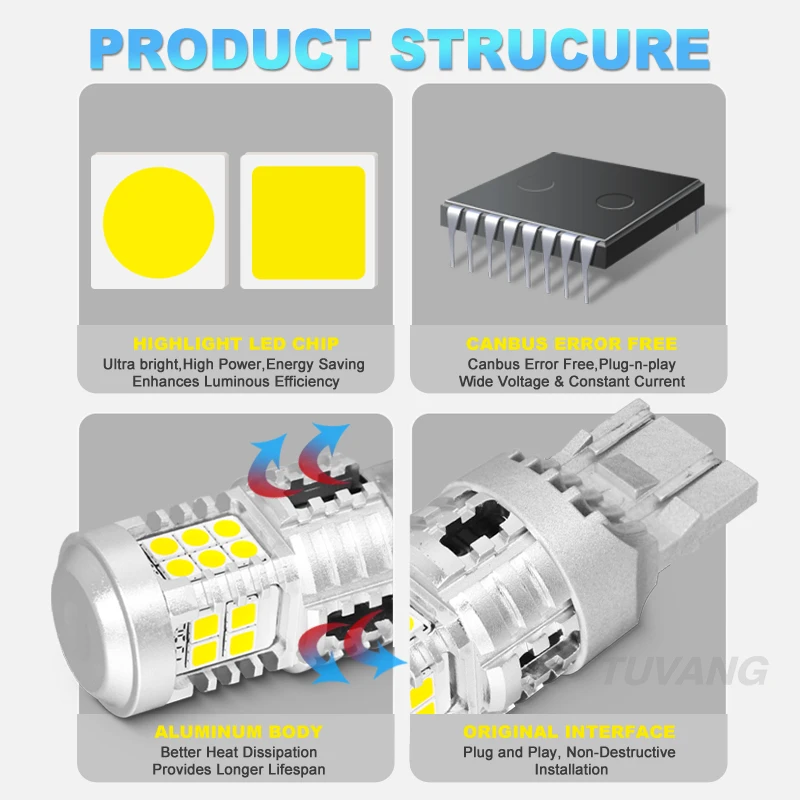 PRODUCT STRUCURE

HIGHLIGHT LED CHIP
Ultra bright,High Power,Energy Saving
Enhances Luminous Efficiency

CANBUS ERROR FREE
Canbus Error Free,Plug-n-play
Wide Voltage & Constant Current

TUVANG

ALUMINUM BODY
Better Heat Dissipation
Provides Longer Lifespan

ORIGINAL INTERFACE
Plug and Play, Non-Destructive
Installation