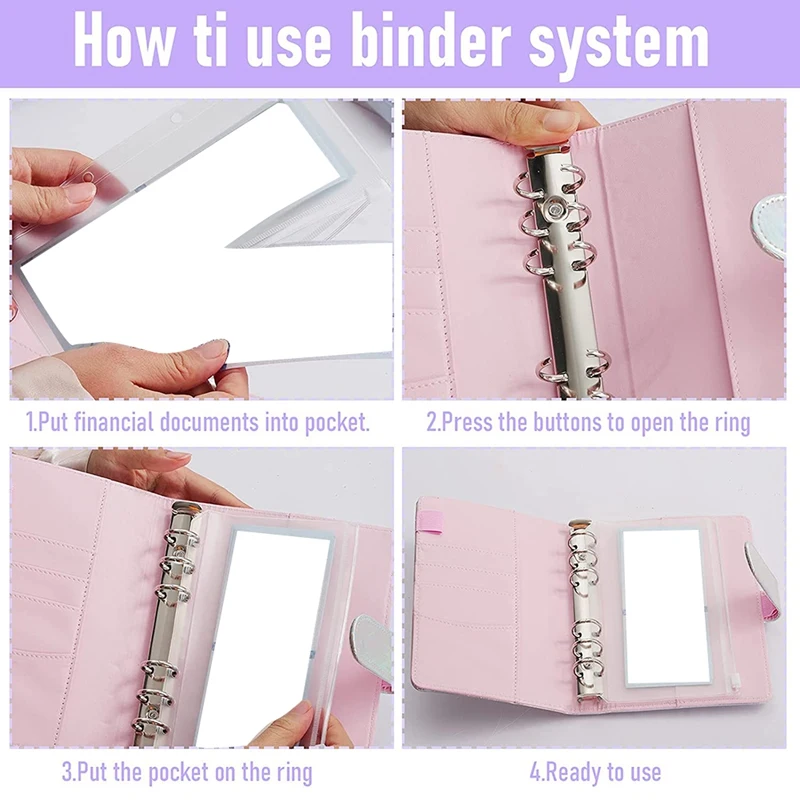 How ti use binder system

1.Put financial documents into pocket.

2.Press the buttons to open the ring

3.Put the pocket on the ring

4.Ready to use