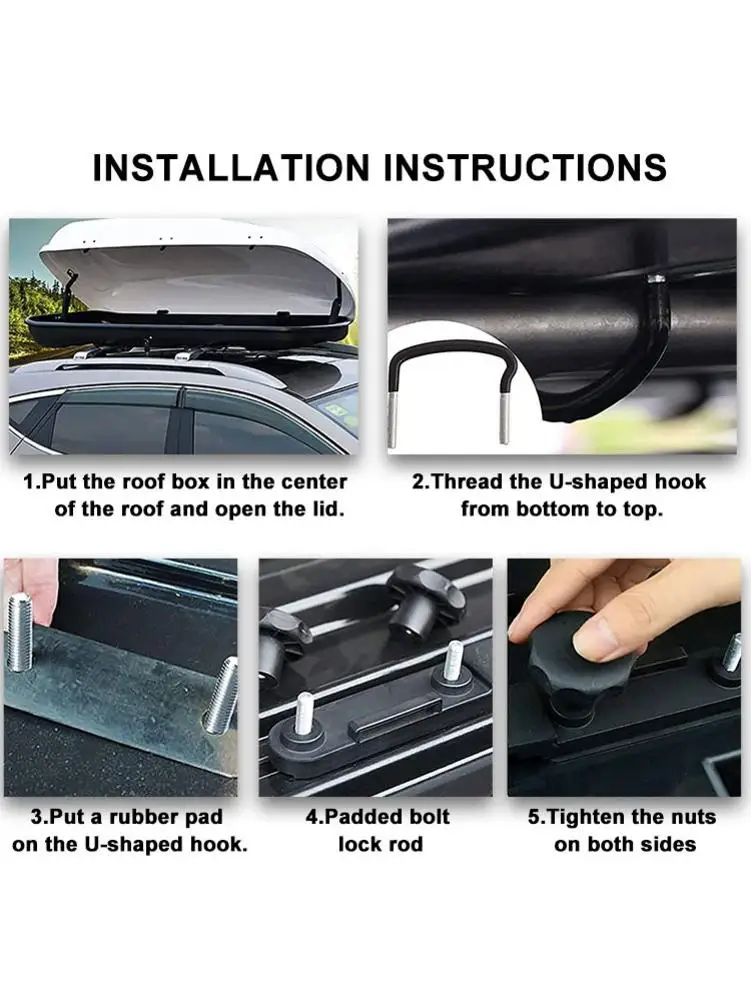 INSTALLATION INSTRUCTIONS

1.Put the roof box in the center of the roof and open the lid.

2.Thread the U-shaped hook from bottom to top.

3.Put a rubber pad on the U-shaped hook.

4.Padded bolt lock rod

5.Tighten the nuts on both sides