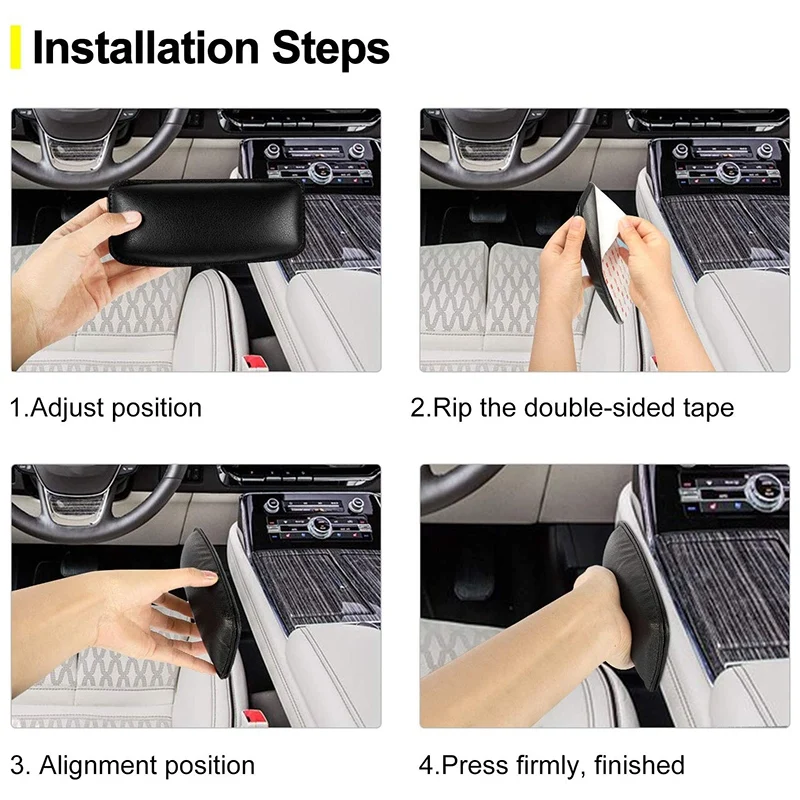 Installation Steps

1.Adjust position

2.Rip the double-sided tape

3. Alignment position

4.Press firmly, finished