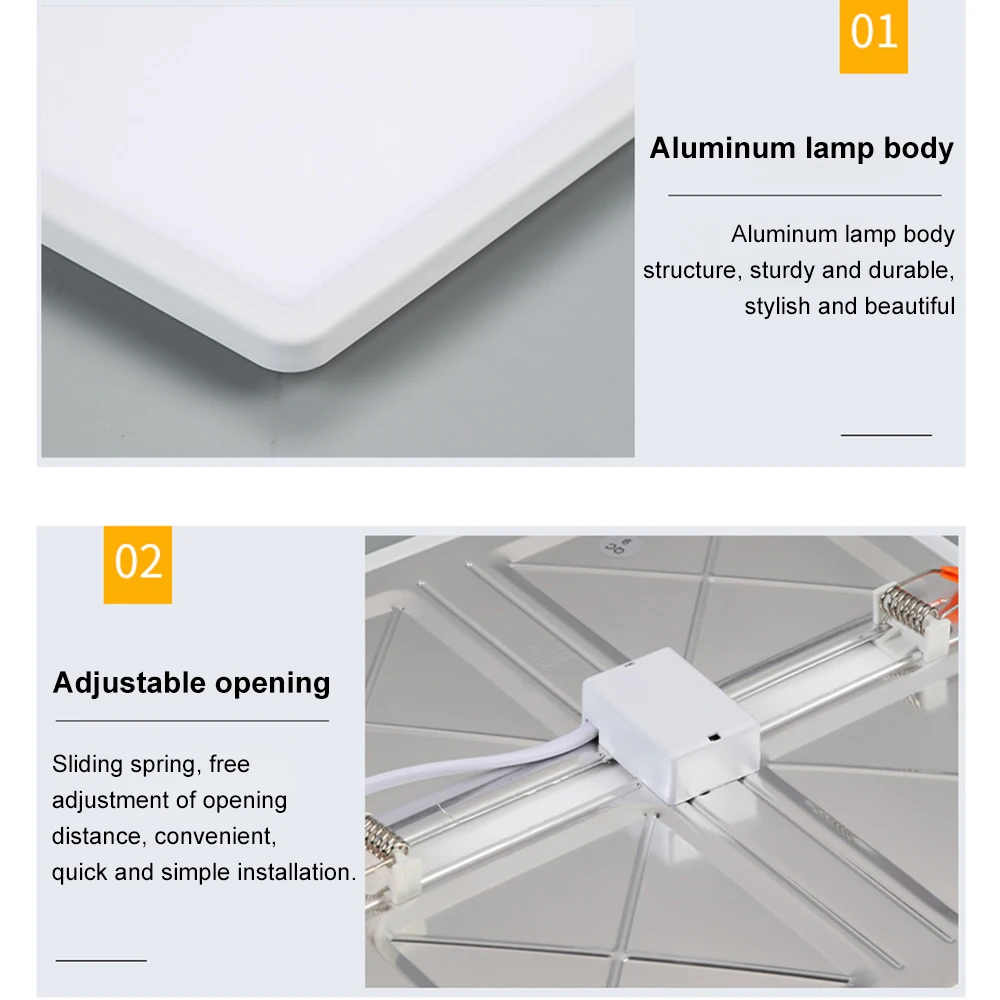 01

Aluminum lamp body

Aluminum lamp body structure, sturdy and durable, stylish and beautiful

02

Adjustable opening

Sliding spring, free adjustment of opening distance, convenient, quick and simple installation.