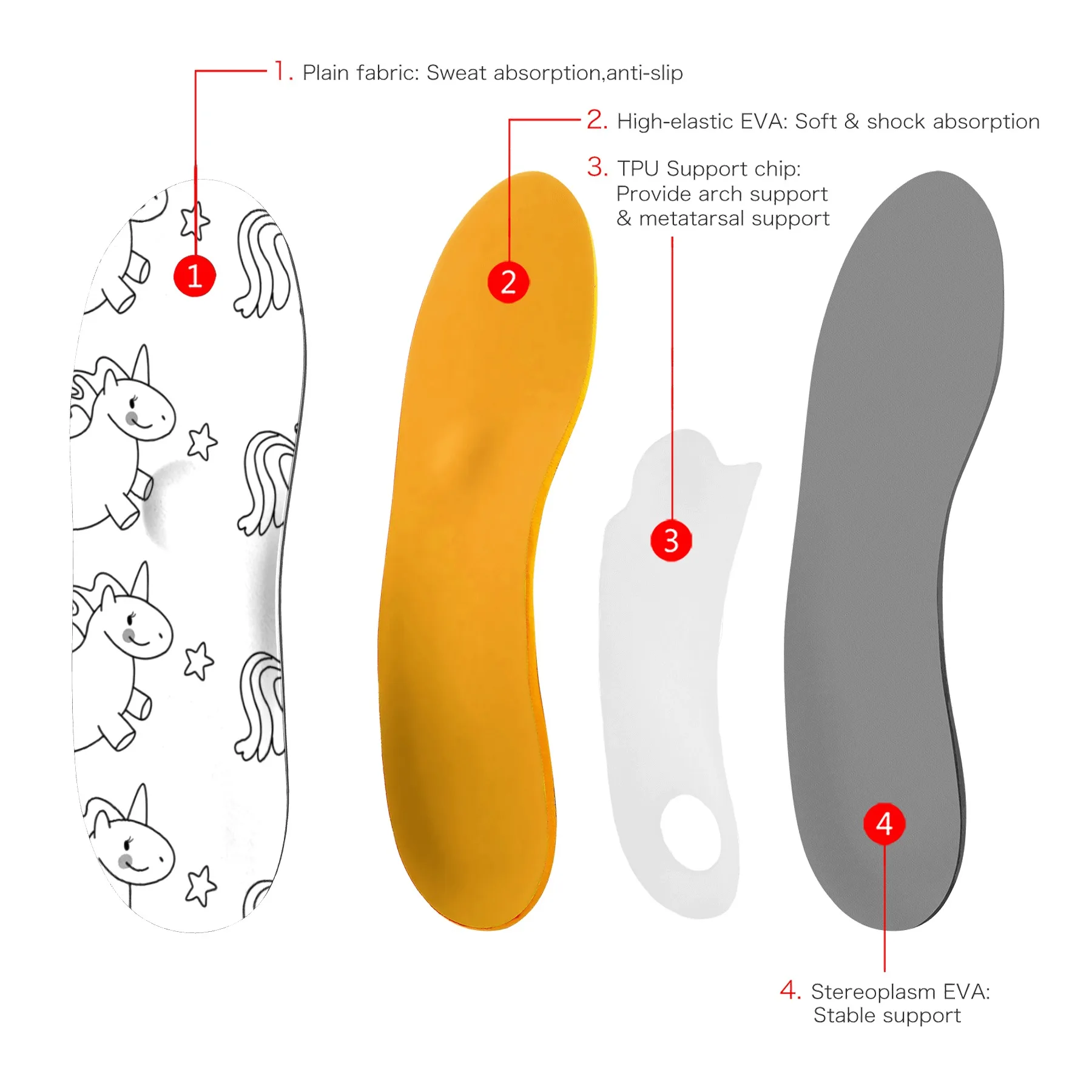 1. Plain fabric: Sweat absorption,anti-slip

2. High-elastic EVA: Soft & shock absorption

3. TPU Support chip: Provide arch support & metatarsal support

1

2

3

4

4. Stereoplasm EVA: Stable support